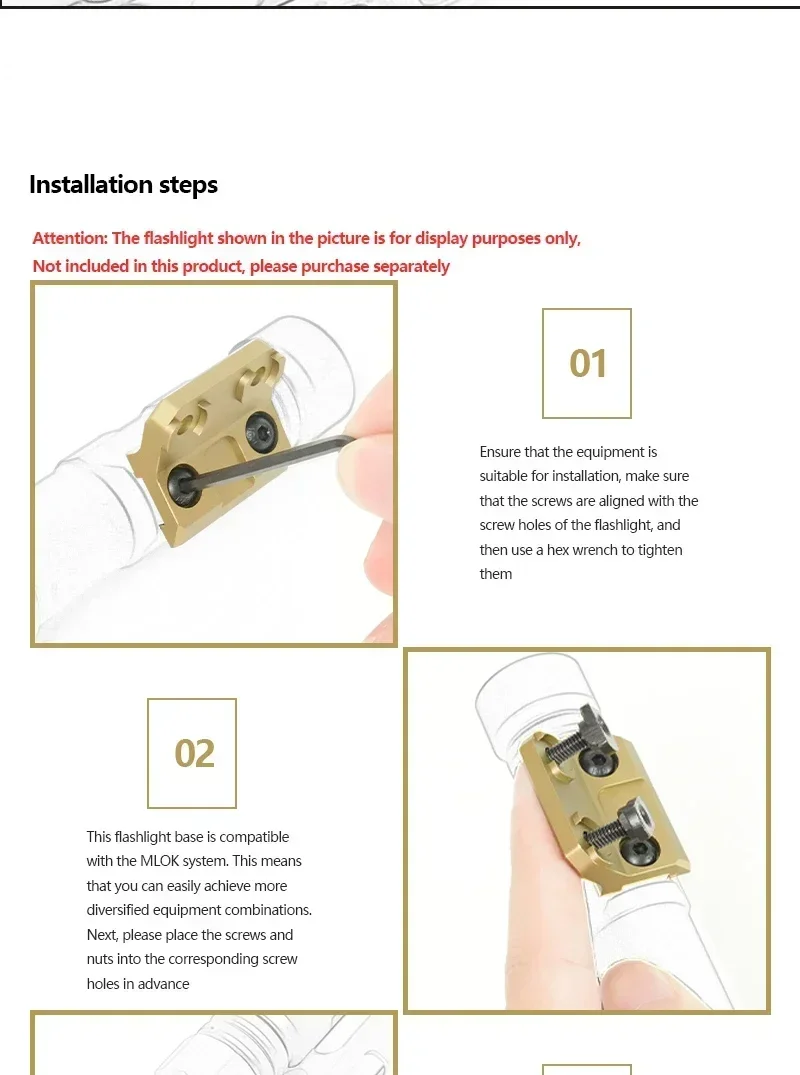 Installation steps

Attention: The flashlight shown in the picture is for display purposes only, Not included in this product, please purchase separately

01

Ensure that the equipment is suitable for installation, make sure that the screws are aligned with the screw holes of the flashlight, and then use a hex wrench to tighten them

02

This flashlight base is compatible with the MLOK system. This means that you can easily achieve more diversified equipment combinations. Next, please place the screws and nuts into the corresponding screw holes in advance