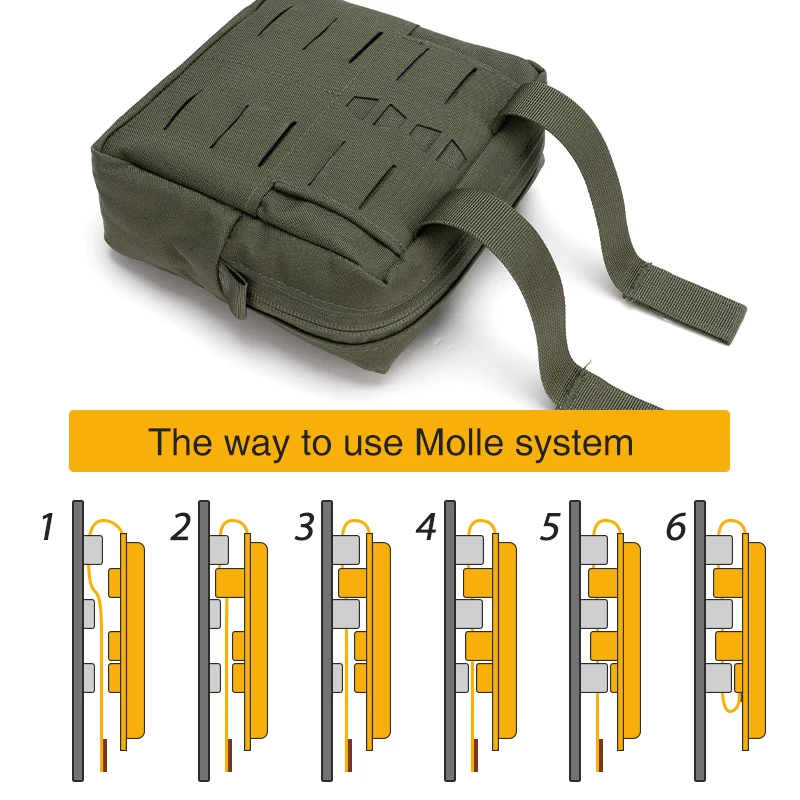 The way to use Molle system

1

2

3

4

5

6