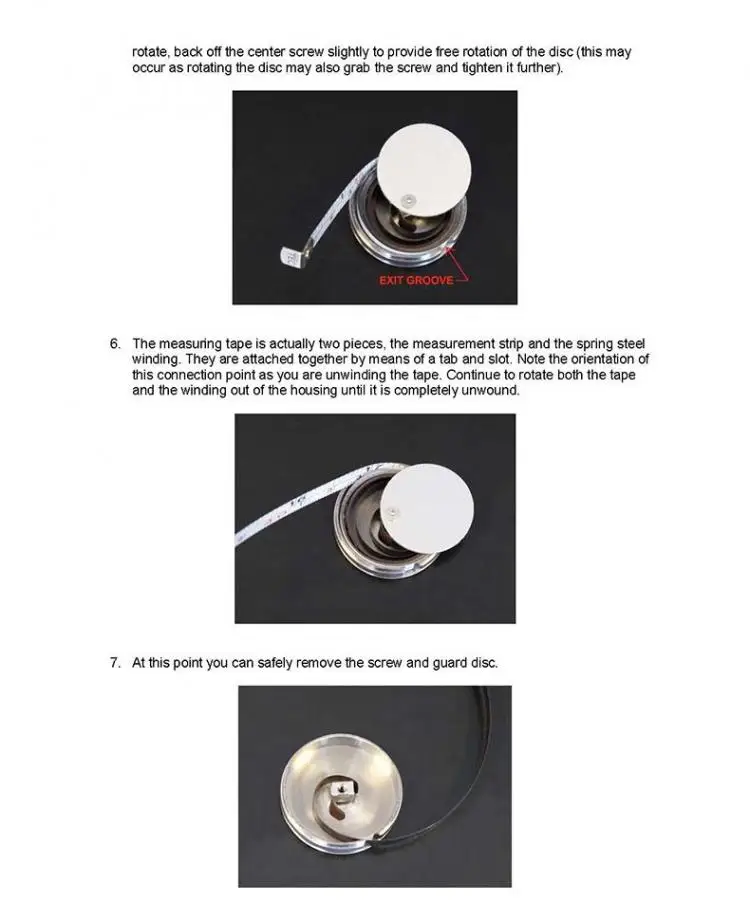 rotate, back off the center screw slightly to provide free rotation of the disc (this may occur as rotating the disc may also grab the screw and tighten it further).

EXIT GROOVE

6. The measuring tape is actually two pieces, the measurement strip and the spring steel winding. They are attached together by means of a tab and slot. Note the orientation of this connection point as you are unwinding the tape. Continue to rotate both the tape and the winding out of the housing until it is completely unwound.

7. At this point you can safely remove the screw and guard disc.