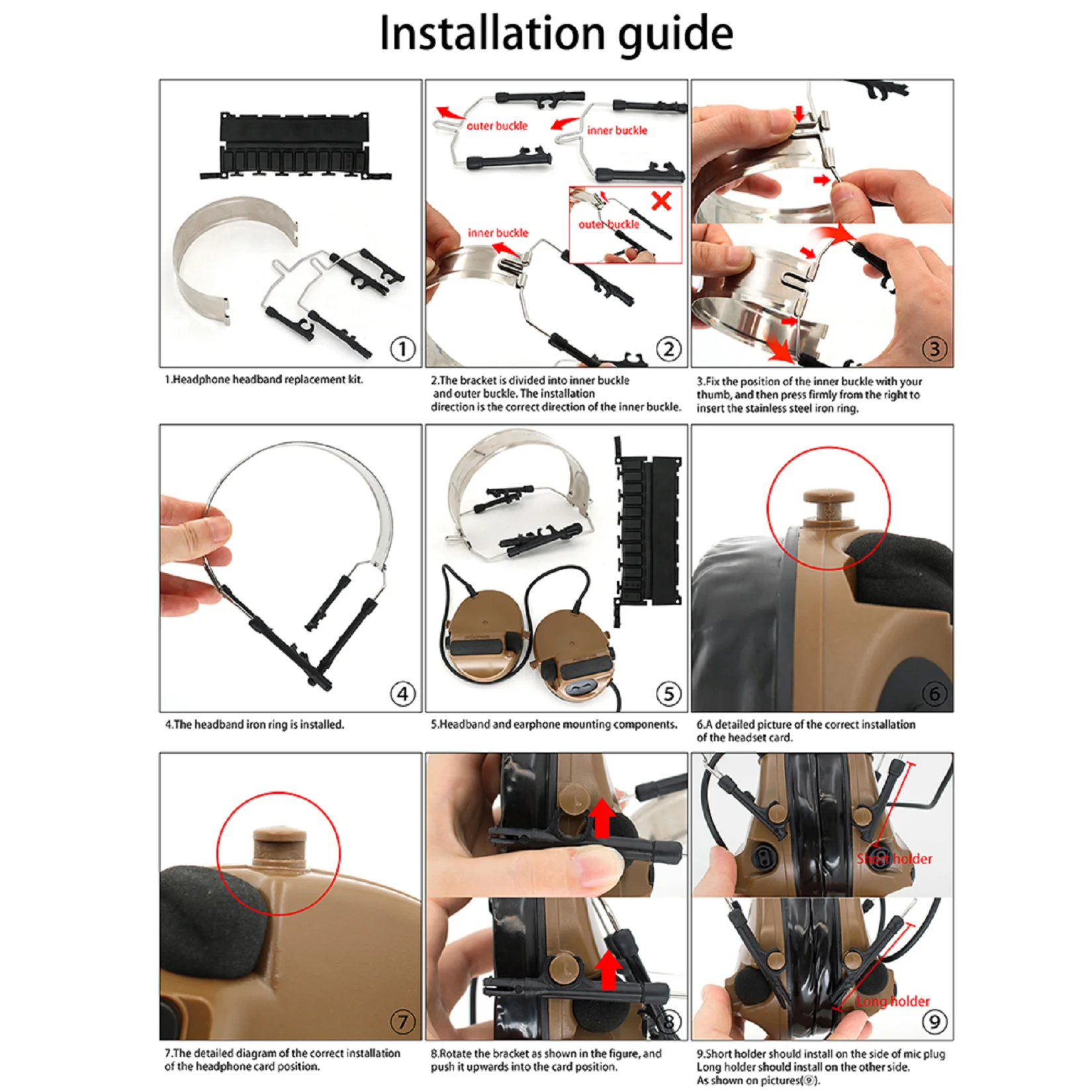 Installation guide

①

1.Headphone headband replacement kit.

outer buckle

inner buckle

inner buckle

outer buckle

②

2.The bracket is divided into inner buckle and outer buckle. The installation direction is the correct direction of the inner buckle.

③

3.Fix the position of the inner buckle with your thumb, and then press firmly from the right to insert the stainless steel iron ring.

④

4.The headband iron ring is installed.

⑤

5.Headband and earphone mounting components.

⑥

6.A detailed picture of the correct installation of the headset card.

⑦

7.The detailed diagram of the correct installation of the headphone card position.

⑧

8.Rotate the bracket as shown in the figure, and push it upwards into the card position.

Short holder

Long holder

⑨

9.Short holder should install on the side of mic plug Long holder should install on the other side. As shown on pictures(⑨).