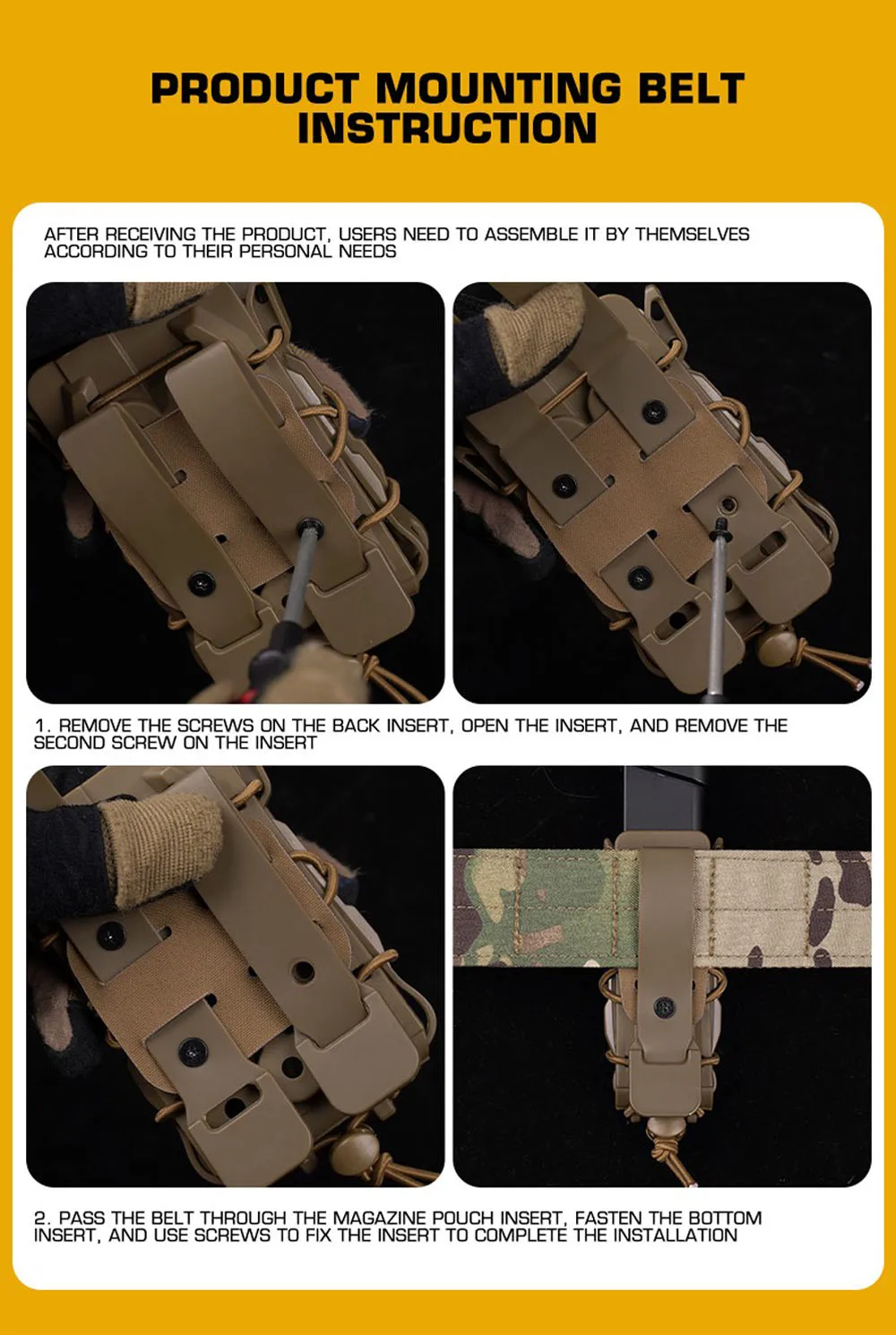 PRODUCT MOUNTING BELT INSTRUCTION

AFTER RECEIVING THE PRODUCT, USERS NEED TO ASSEMBLE IT BY THEMSELVES ACCORDING TO THEIR PERSONAL NEEDS

1. REMOVE THE SCREWS ON THE BACK INSERT, OPEN THE INSERT, AND REMOVE THE SECOND SCREW ON THE INSERT

2. PASS THE BELT THROUGH THE MAGAZINE POUCH INSERT, FASTEN THE BOTTOM INSERT, AND USE SCREWS TO FIX THE INSERT TO COMPLETE THE INSTALLATION