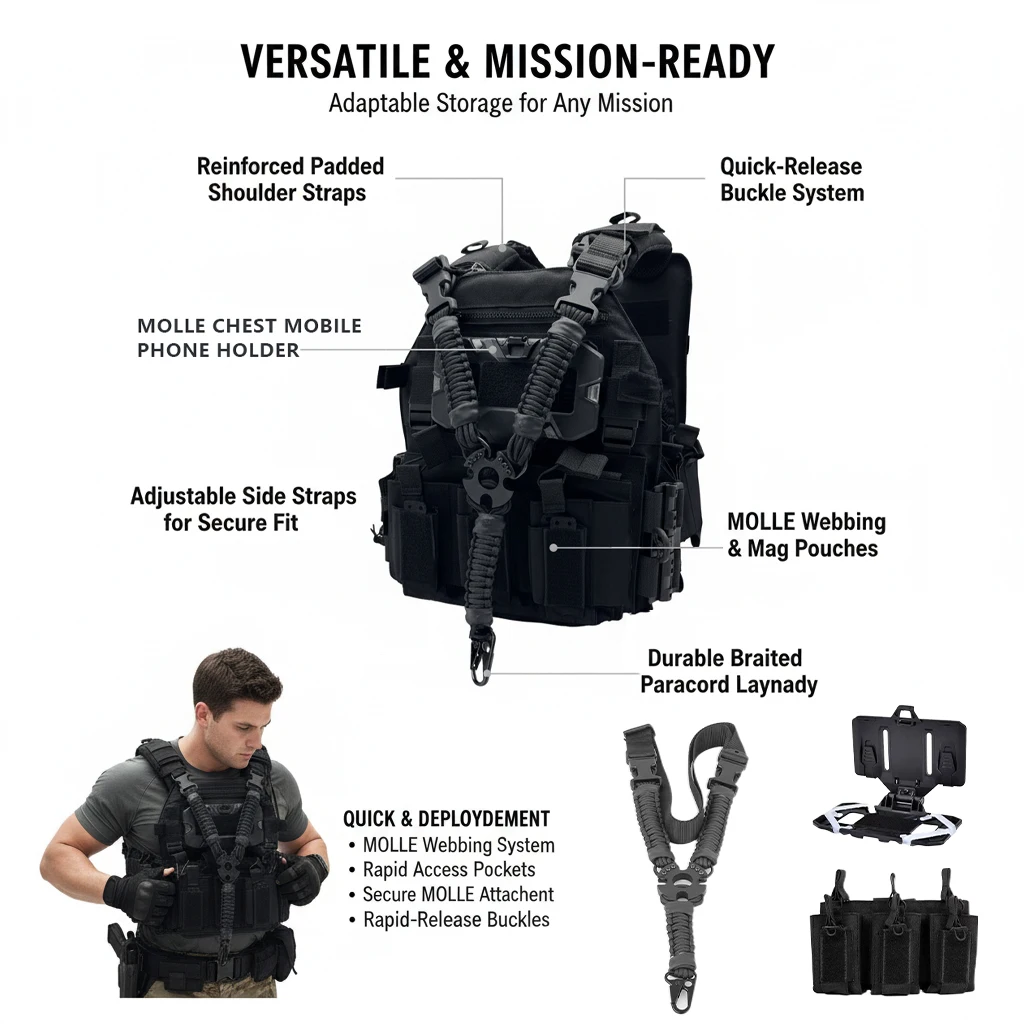 VERSATILE & MISSION-READY
Adaptable Storage for Any Mission

Reinforced Padded Shoulder Straps

Quick-Release Buckle System

MOLLE CHEST MOBILE PHONE HOLDER

Adjustable Side Straps for Secure Fit

MOLLE Webbing & Mag Pouches

Durable Braited Paracord Laynady

QUICK & DEPLOYDEMENT
• MOLLE Webbing System
• Rapid Access Pockets
• Secure MOLLE Attachent
• Rapid-Release Buckles