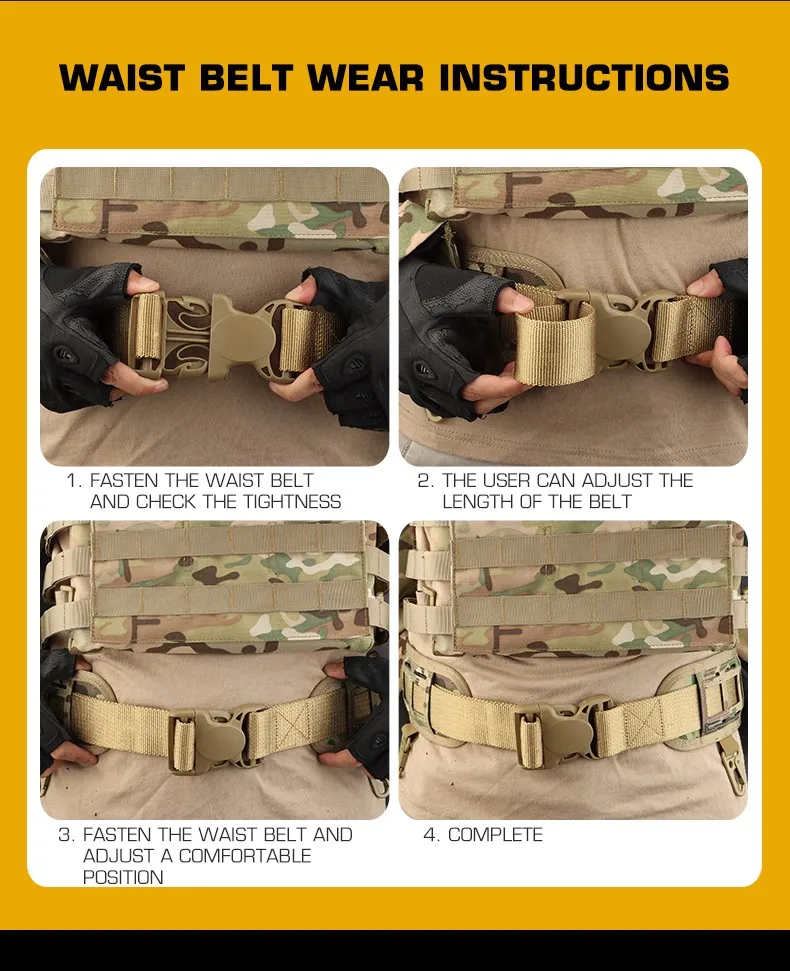 WAIST BELT WEAR INSTRUCTIONS

1. FASTEN THE WAIST BELT AND CHECK THE TIGHTNESS

2. THE USER CAN ADJUST THE LENGTH OF THE BELT

3. FASTEN THE WAIST BELT AND ADJUST A COMFORTABLE POSITION

4. COMPLETE