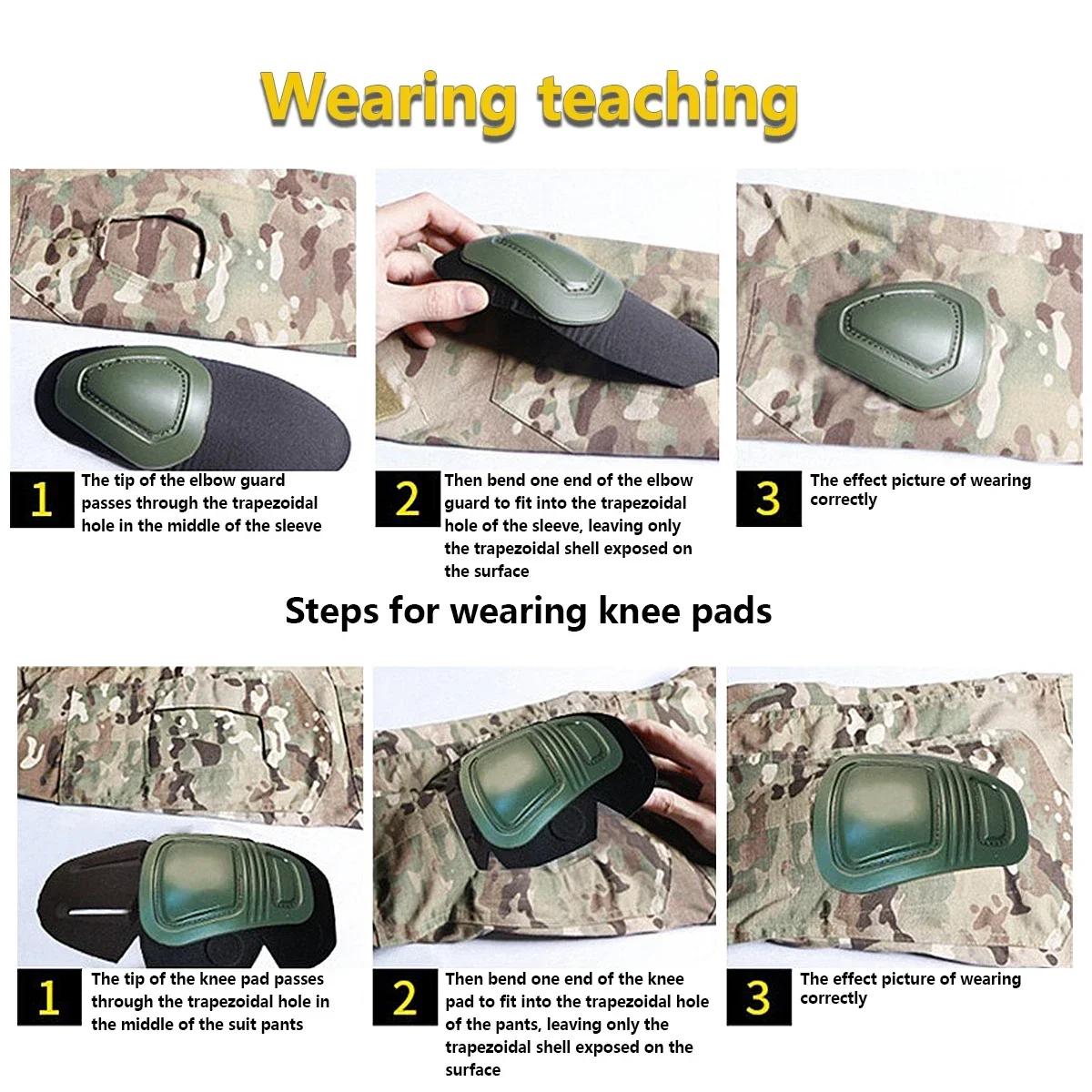 Wearing teaching

1 The tip of the elbow guard passes through the trapezoidal hole in the middle of the sleeve

2 Then bend one end of the elbow guard to fit into the trapezoidal hole of the sleeve, leaving only the trapezoidal shell exposed on the surface

3 The effect picture of wearing correctly

Steps for wearing knee pads

1 The tip of the knee pad passes through the trapezoidal hole in the middle of the suit pants

2 Then bend one end of the knee pad to fit into the trapezoidal hole of the pants, leaving only the trapezoidal shell exposed on the surface

3 The effect picture of wearing correctly