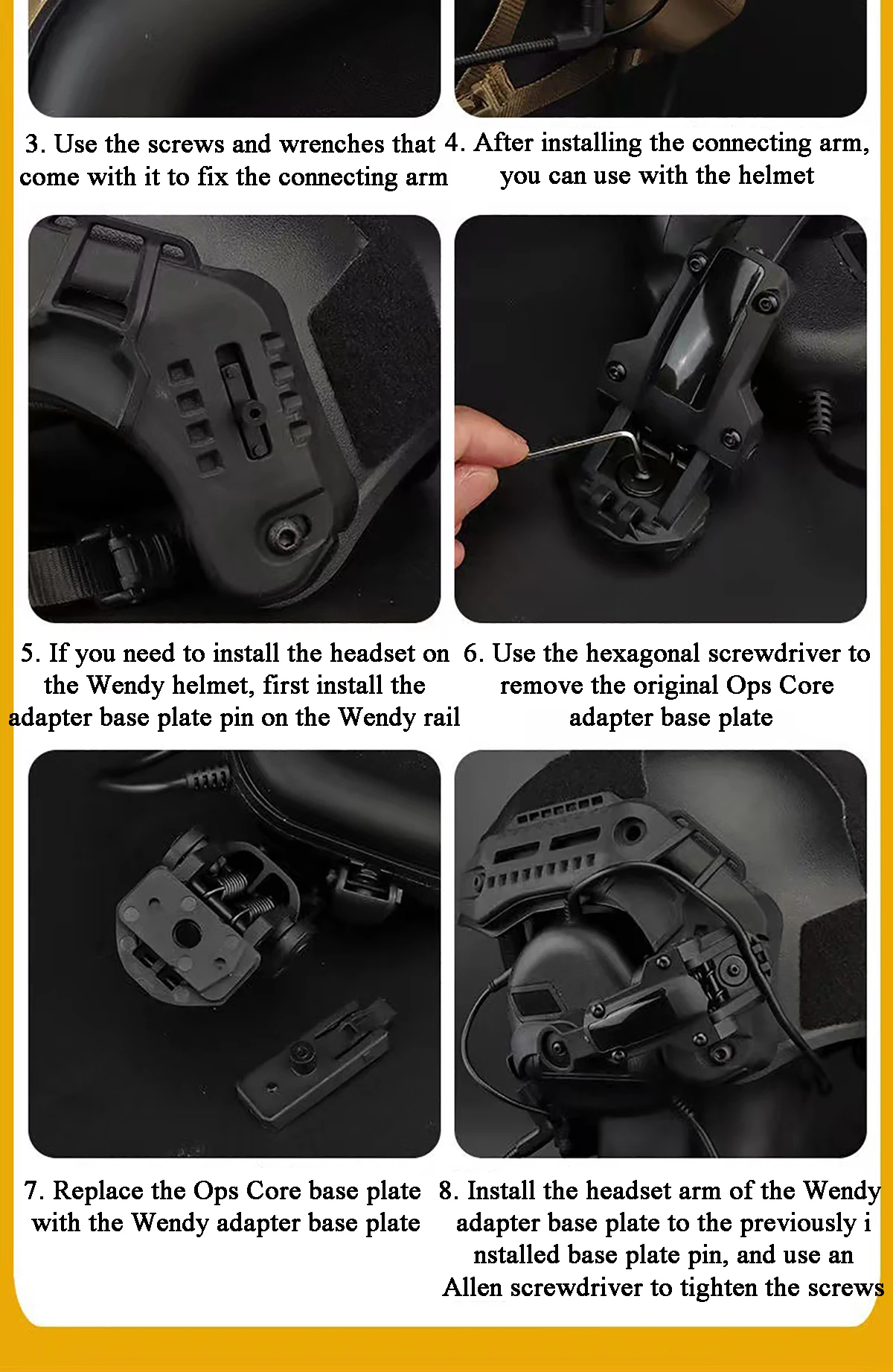 3. Use the screws and wrenches that come with it to fix the connecting arm

4. After installing the connecting arm, you can use with the helmet

5. If you need to install the headset on the Wendy helmet, first install the adapter base plate pin on the Wendy rail

6. Use the hexagonal screwdriver to remove the original Ops Core adapter base plate

7. Replace the Ops Core base plate with the Wendy adapter base plate

8. Install the headset arm of the Wendy adapter base plate to the previously i nstalled base plate pin, and use an Allen screwdriver to tighten the screws