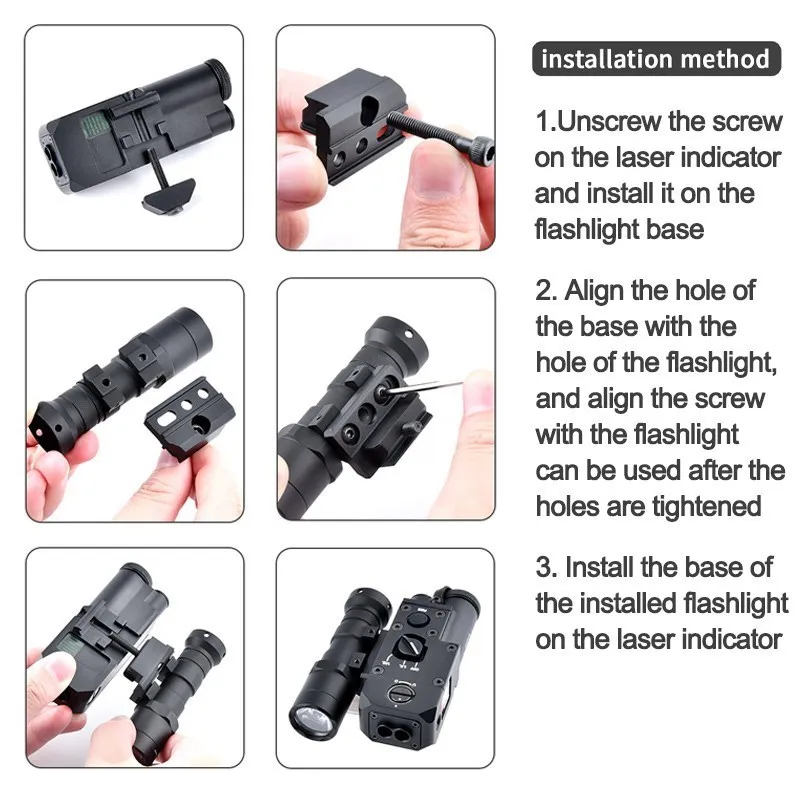 installation method

1.Unscrew the screw on the laser indicator and install it on the flashlight base

2. Align the hole of the base with the hole of the flashlight, and align the screw with the flashlight can be used after the holes are tightened

3. Install the base of the installed flashlight on the laser indicator