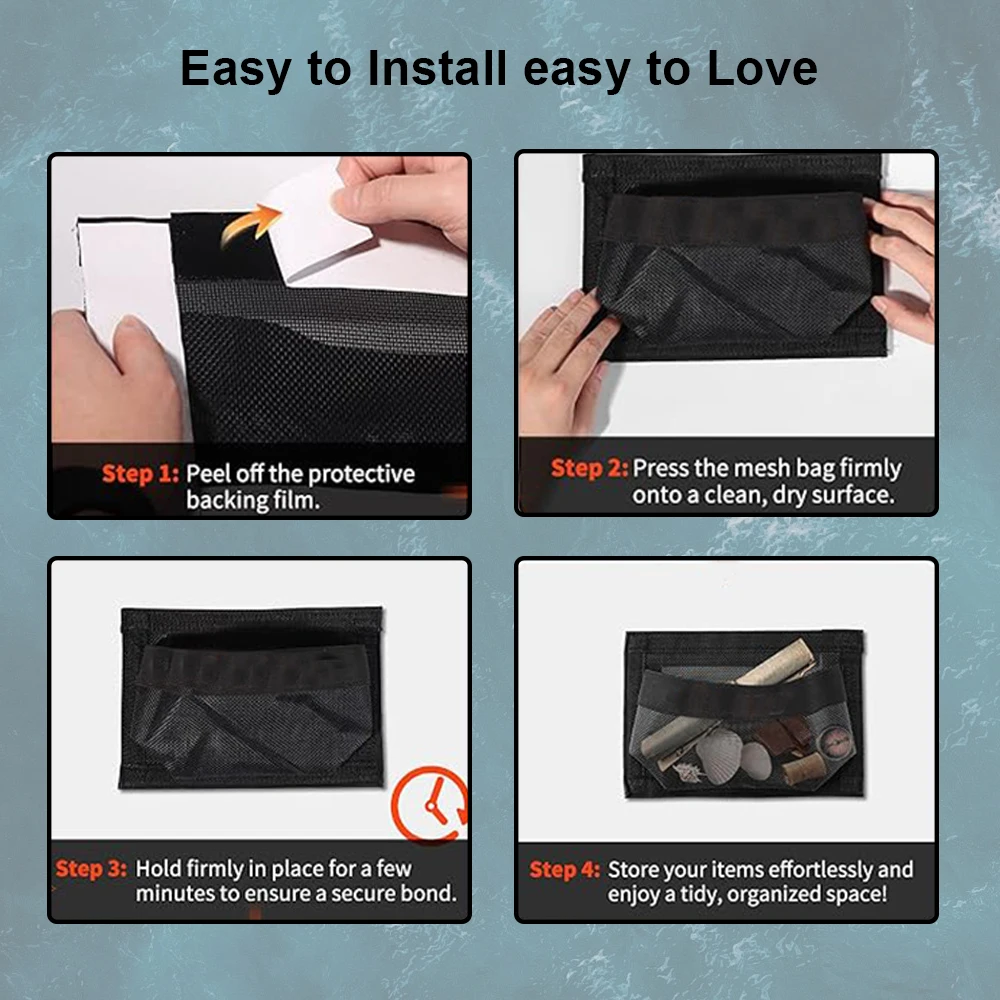 Easy to Install easy to Love

Step 1: Peel off the protective backing film.

Step 2: Press the mesh bag firmly onto a clean, dry surface.

Step 3: Hold firmly in place for a few minutes to ensure a secure bond.

Step 4: Store your items effortlessly and enjoy a tidy, organized space!