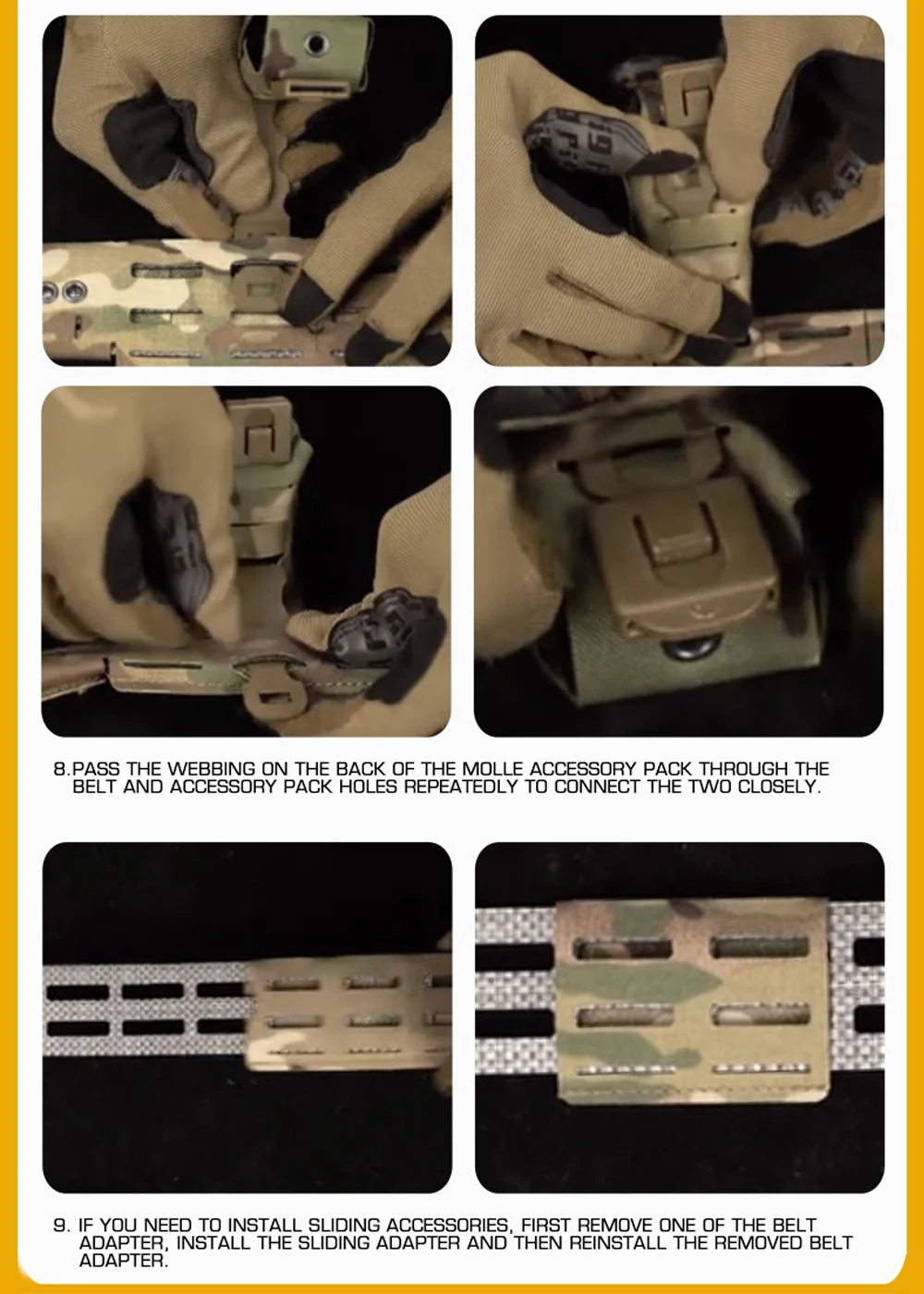 8.PASS THE WEBBING ON THE BACK OF THE MOLLE ACCESSORY PACK THROUGH THE BELT AND ACCESSORY PACK HOLES REPEATEDLY TO CONNECT THE TWO CLOSELY.

9. IF YOU NEED TO INSTALL SLIDING ACCESSORIES, FIRST REMOVE ONE OF THE BELT ADAPTER, INSTALL THE SLIDING ADAPTER AND THEN REINSTALL THE REMOVED BELT ADAPTER.