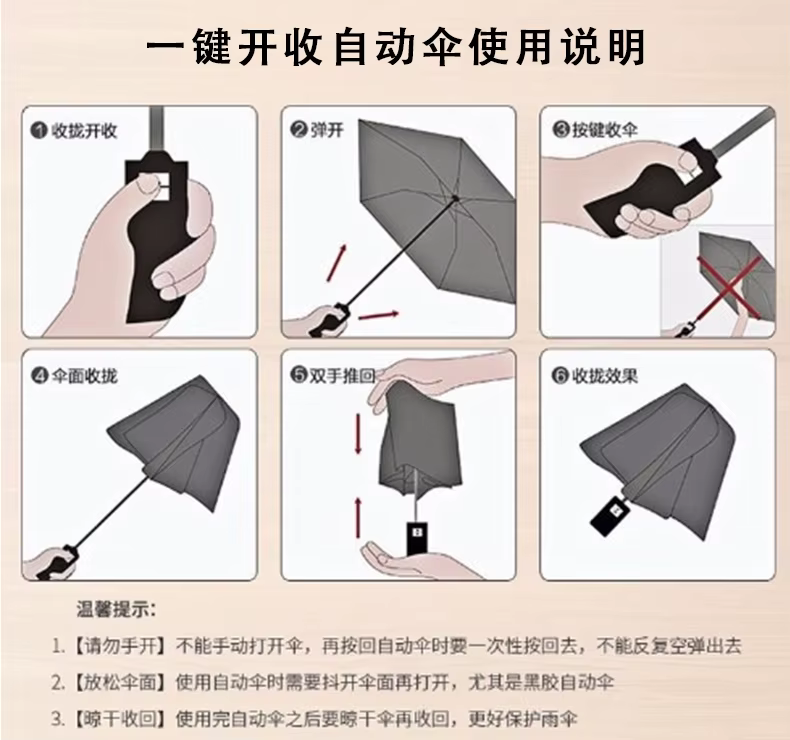 一键开收自动伞使用说明

❶收拢开收

❷弹开

❸按键收伞

❹伞面收拢

❺双手推回

❻收拢效果

温馨提示:

1.【请勿手开】不能手动打开伞，再按回自动伞时要一次性按回去，不能反复空弹出去

2.【放松伞面】使用自动伞时需要抖开伞面再打开，尤其是黑胶自动伞

3.【晾干收回】使用完自动伞之后要晾干伞再收回，更好保护雨伞