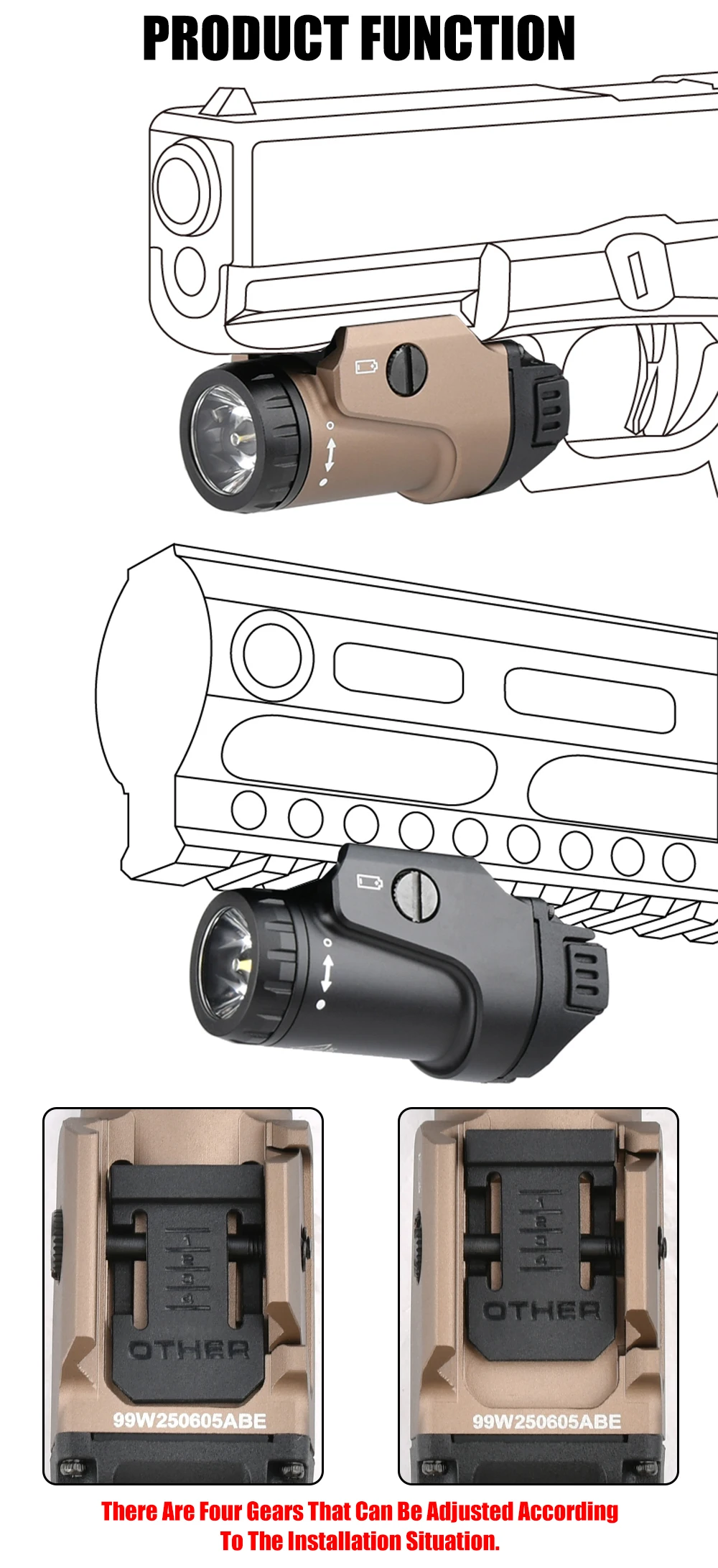 PRODUCT FUNCTION

1
2
3
4
OTHER
99W250605ABE

1
2
3
4
OTHER
99W250605ABE

There Are Four Gears That Can Be Adjusted According To The Installation Situation.