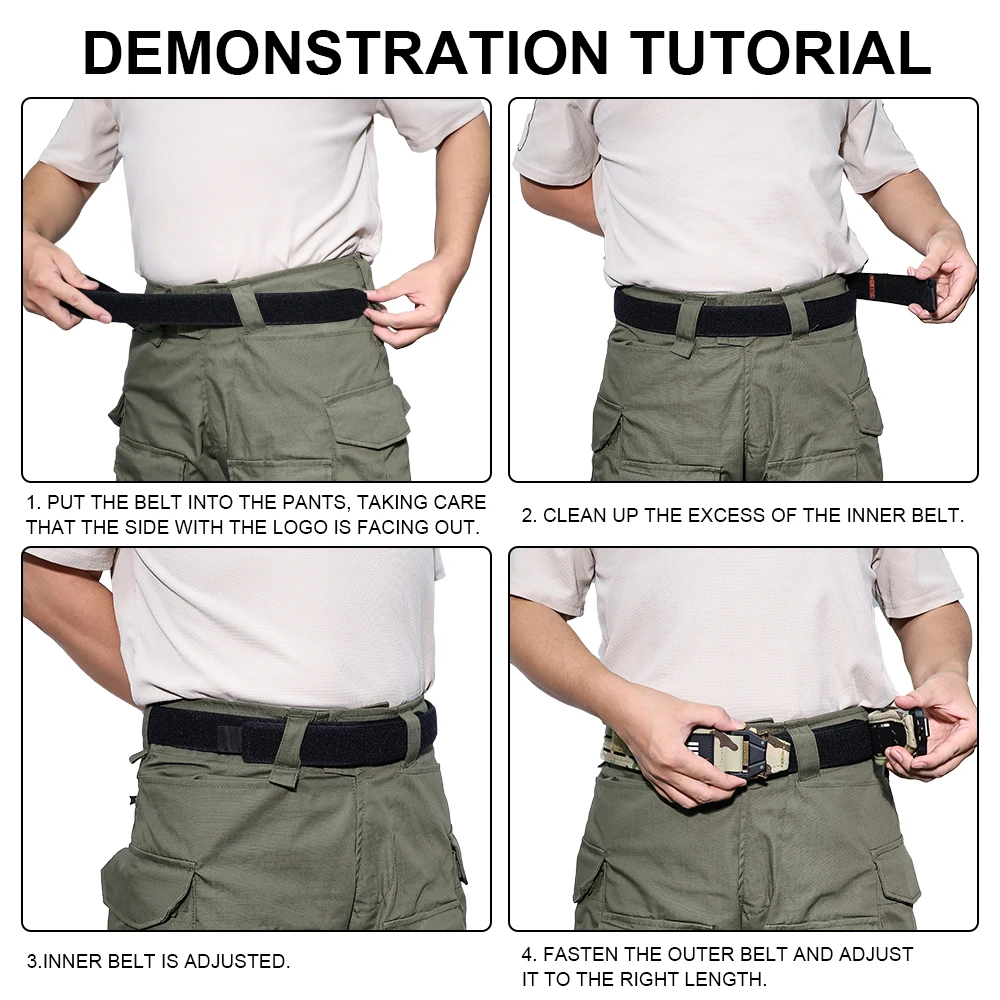 DEMONSTRATION TUTORIAL

1. PUT THE BELT INTO THE PANTS, TAKING CARE THAT THE SIDE WITH THE LOGO IS FACING OUT.

2. CLEAN UP THE EXCESS OF THE INNER BELT.

3.INNER BELT IS ADJUSTED.

4. FASTEN THE OUTER BELT AND ADJUST IT TO THE RIGHT LENGTH.