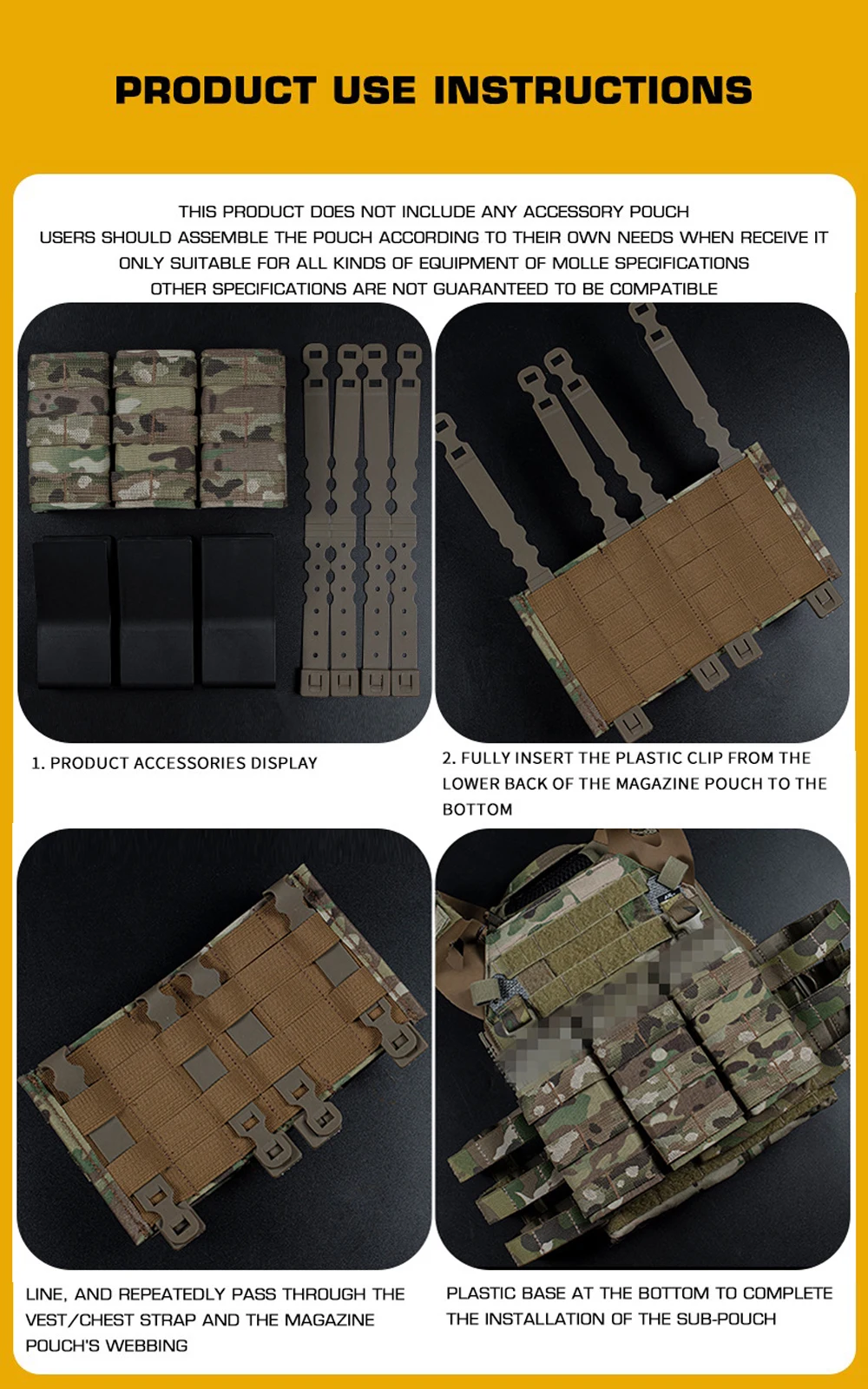 PRODUCT USE INSTRUCTIONS

THIS PRODUCT DOES NOT INCLUDE ANY ACCESSORY POUCH
USERS SHOULD ASSEMBLE THE POUCH ACCORDING TO THEIR OWN NEEDS WHEN RECEIVE IT
ONLY SUITABLE FOR ALL KINDS OF EQUIPMENT OF MOLLE SPECIFICATIONS
OTHER SPECIFICATIONS ARE NOT GUARANTEED TO BE COMPATIBLE

1. PRODUCT ACCESSORIES DISPLAY

2. FULLY INSERT THE PLASTIC CLIP FROM THE LOWER BACK OF THE MAGAZINE POUCH TO THE BOTTOM

LINE, AND REPEATEDLY PASS THROUGH THE VEST/CHEST STRAP AND THE MAGAZINE POUCH'S WEBBING

PLASTIC BASE AT THE BOTTOM TO COMPLETE THE INSTALLATION OF THE SUB-POUCH