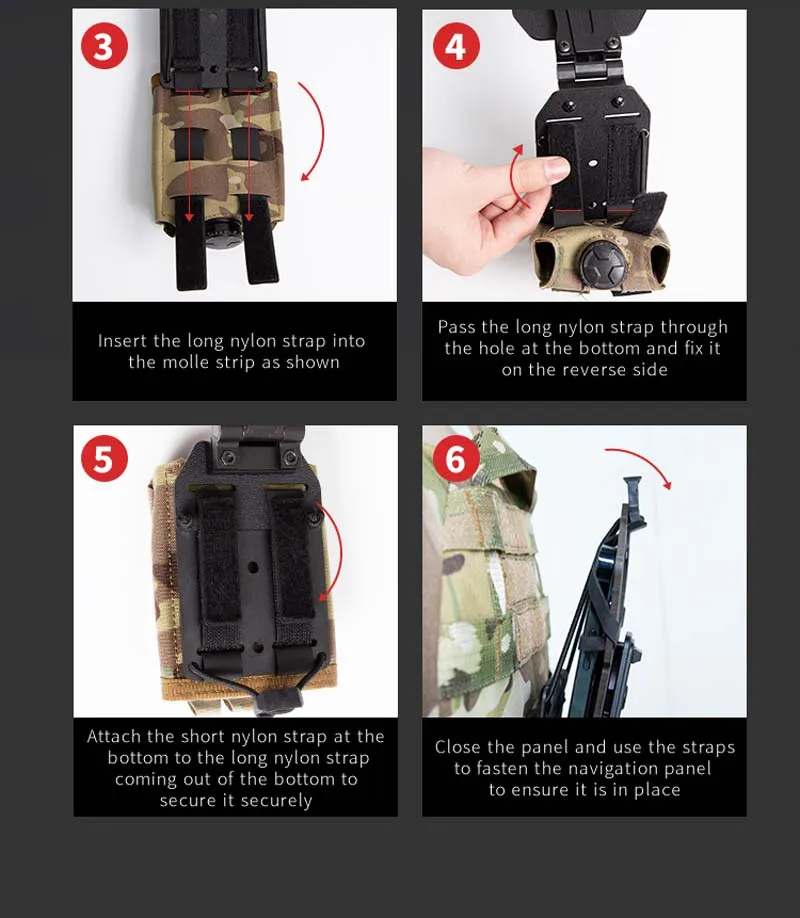 3

Insert the long nylon strap into the molle strip as shown

4

Pass the long nylon strap through the hole at the bottom and fix it on the reverse side

5

Attach the short nylon strap at the bottom to the long nylon strap coming out of the bottom to secure it securely

6

Close the panel and use the straps to fasten the navigation panel to ensure it is in place