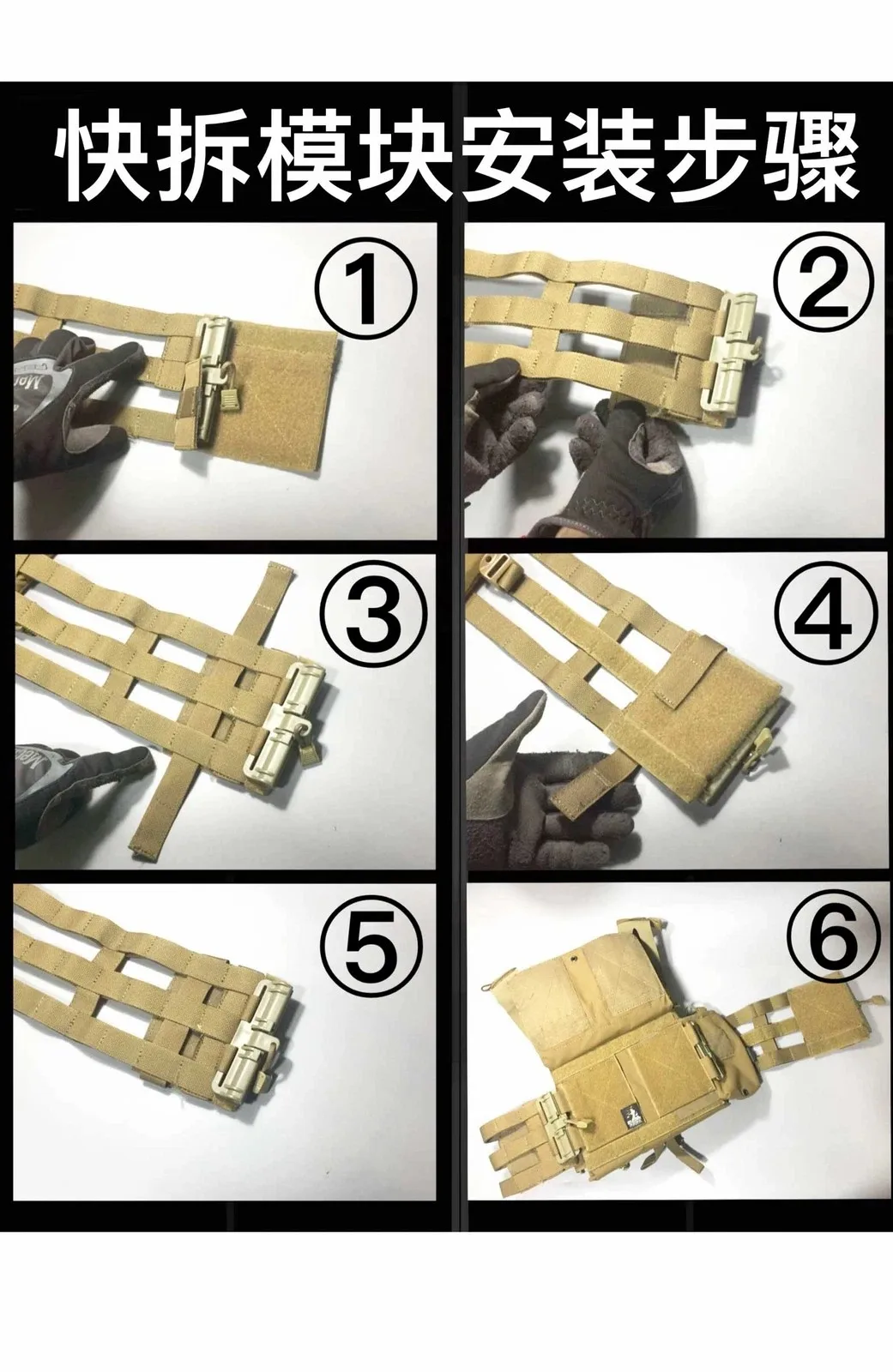 快拆模块安装步骤

①

②

③

④

⑤

⑥