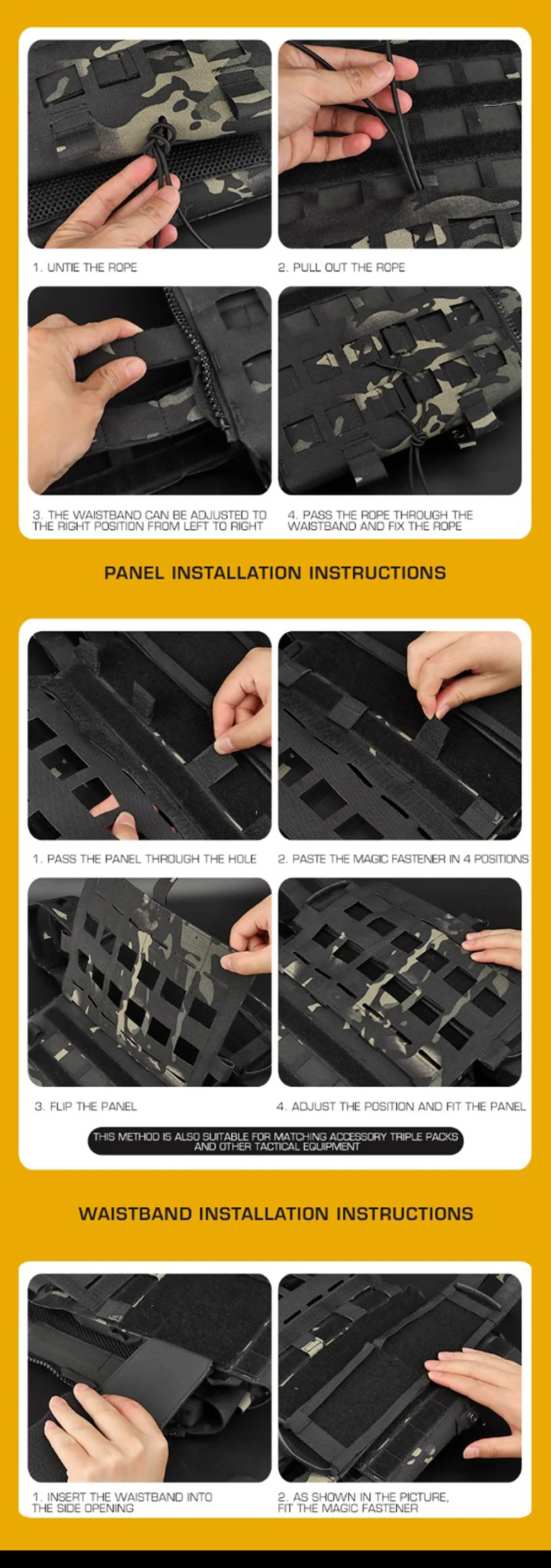 1. UNTIE THE ROPE

2. PULL OUT THE ROPE

3. THE WAISTBAND CAN BE ADJUSTED TO THE RIGHT POSITION FROM LEFT TO RIGHT

4. PASS THE ROPE THROUGH THE WAISTBAND AND FIX THE ROPE

PANEL INSTALLATION INSTRUCTIONS

1. PASS THE PANEL THROUGH THE HOLE

2. PASTE THE MAGIC FASTENER IN 4 POSITIONS

3. FLIP THE PANEL

4. ADJUST THE POSITION AND FIT THE PANEL

THIS METHOD IS ALSO SUITABLE FOR MATCHING ACCESSORY TRIPLE PACKS AND OTHER TACTICAL EQUIPMENT

WAISTBAND INSTALLATION INSTRUCTIONS

1. INSERT THE WAISTBAND INTO THE SIDE OPENING

2. AS SHOWN IN THE PICTURE, FIT THE MAGIC FASTENER