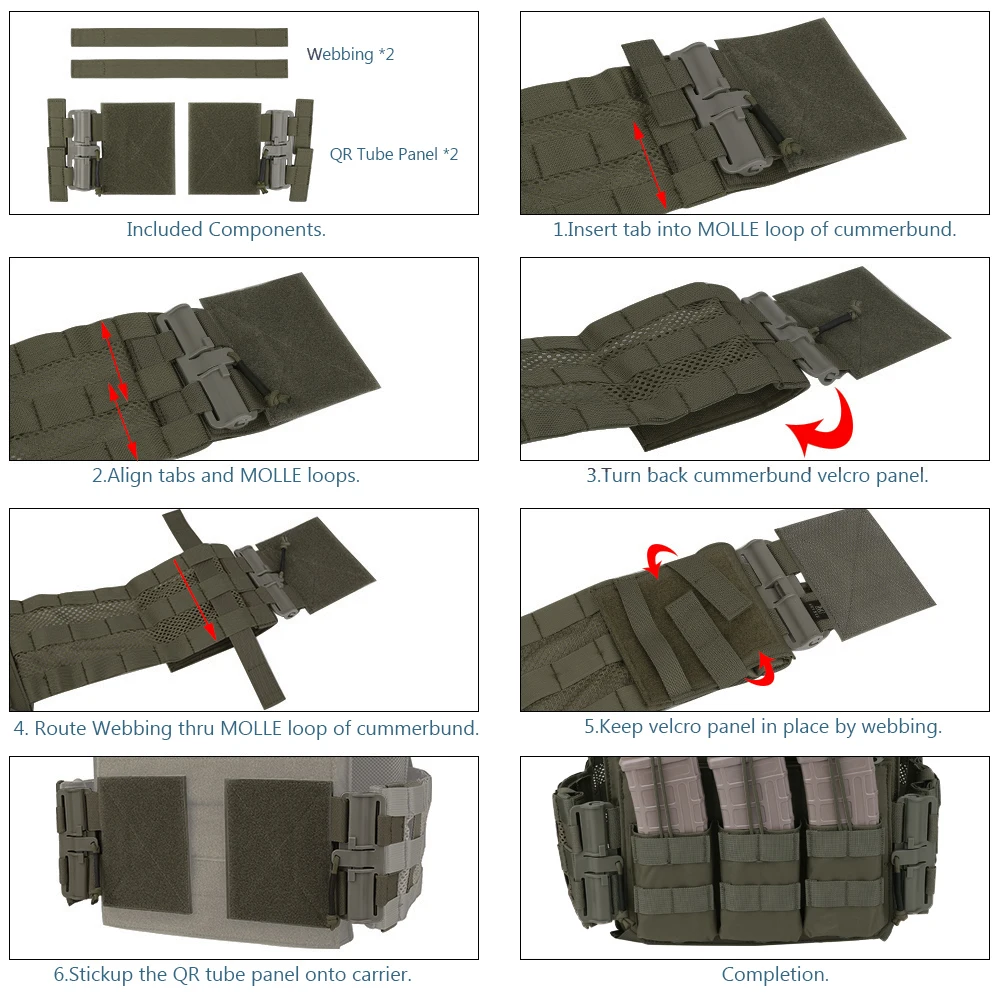 Webbing *2

QR Tube Panel *2

Included Components.

1.Insert tab into MOLLE loop of cummerbund.

2.Align tabs and MOLLE loops.

3.Turn back cummerbund velcro panel.

4. Route Webbing thru MOLLE loop of cummerbund.

5.Keep velcro panel in place by webbing.

6.Stickup the QR tube panel onto carrier.

Completion.