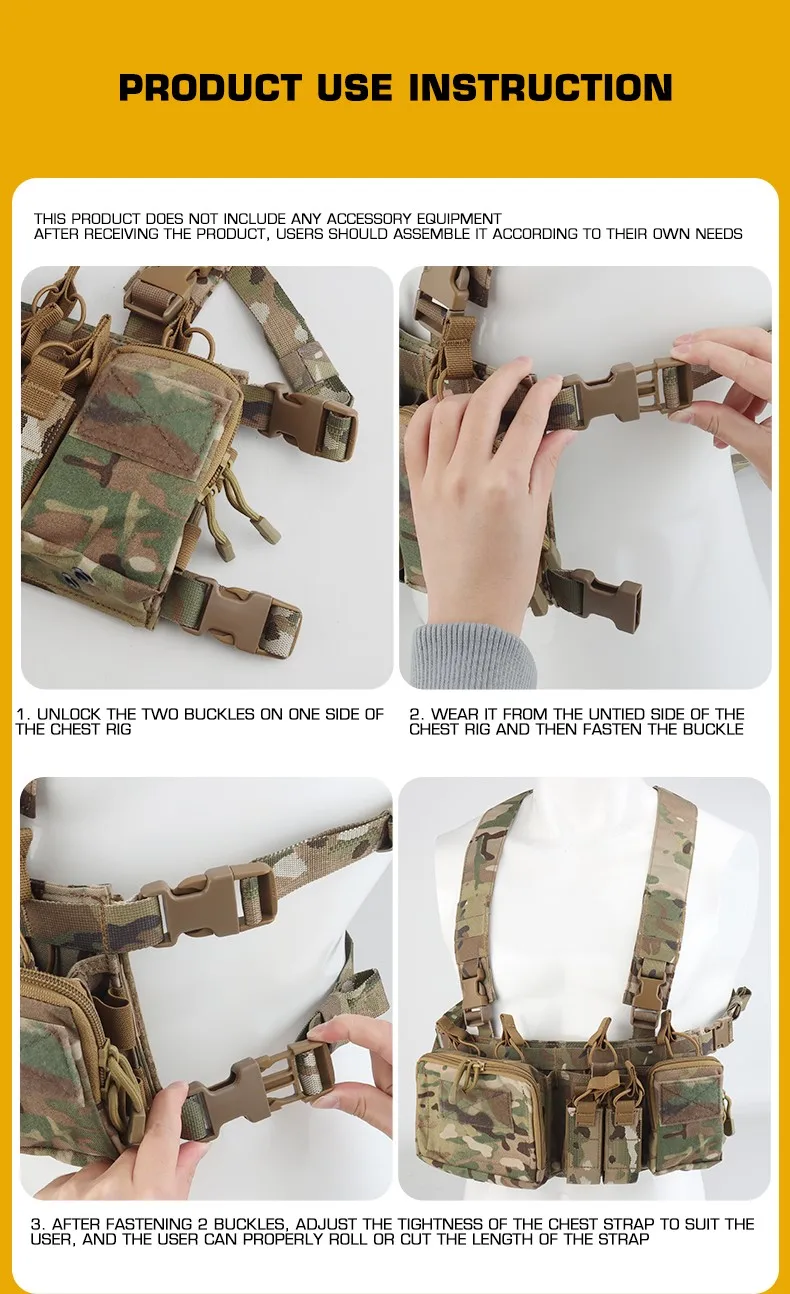 PRODUCT USE INSTRUCTION

THIS PRODUCT DOES NOT INCLUDE ANY ACCESSORY EQUIPMENT
AFTER RECEIVING THE PRODUCT, USERS SHOULD ASSEMBLE IT ACCORDING TO THEIR OWN NEEDS

1. UNLOCK THE TWO BUCKLES ON ONE SIDE OF THE CHEST RIG

2. WEAR IT FROM THE UNTIED SIDE OF THE CHEST RIG AND THEN FASTEN THE BUCKLE

3. AFTER FASTENING 2 BUCKLES, ADJUST THE TIGHTNESS OF THE CHEST STRAP TO SUIT THE USER, AND THE USER CAN PROPERLY ROLL OR CUT THE LENGTH OF THE STRAP