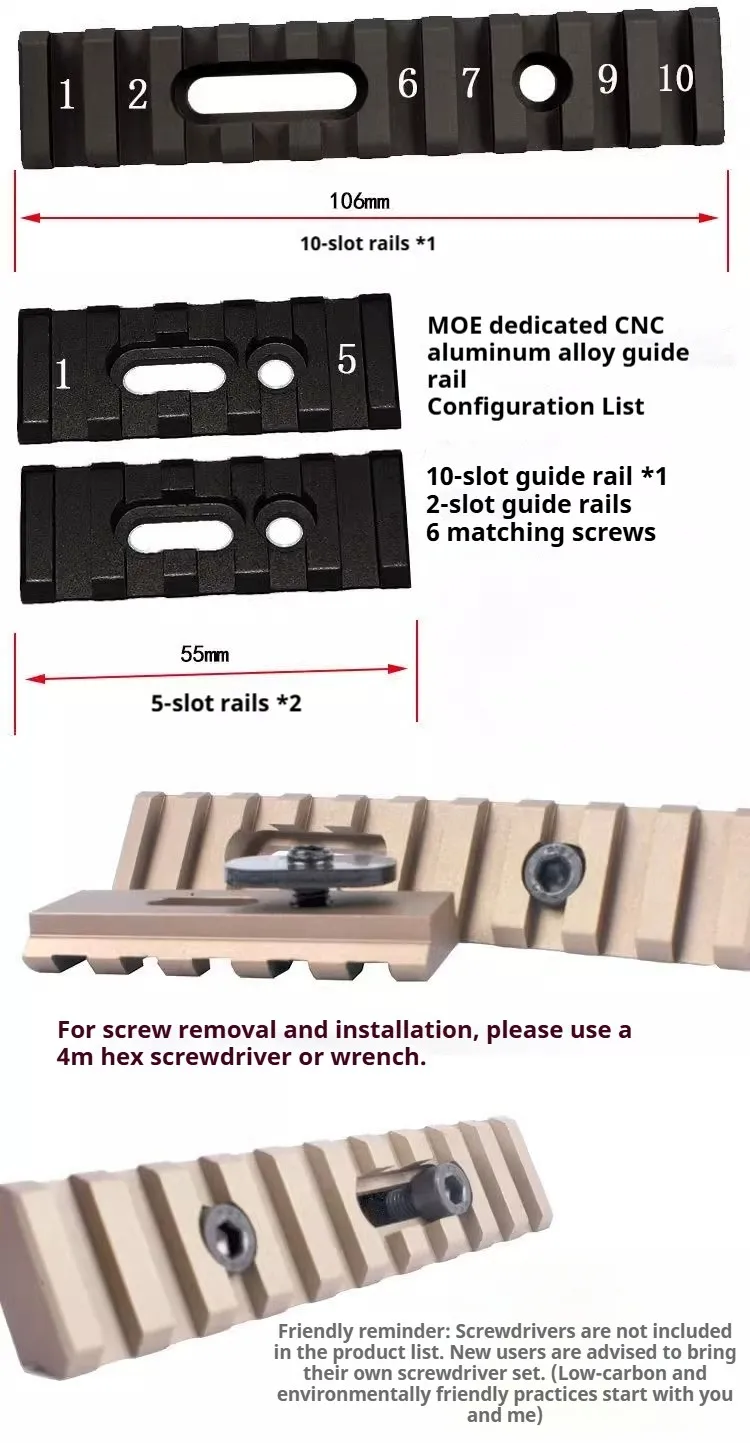 1 2 6 7 9 10

106mm

10-slot rails *1

1 5

MOE dedicated CNC aluminum alloy guide rail
Configuration List

10-slot guide rail *1
2-slot guide rails
6 matching screws

55mm

5-slot rails *2

For screw removal and installation, please use a 4m hex screwdriver or wrench.

Friendly reminder: Screwdrivers are not included in the product list. New users are advised to bring their own screwdriver set. (Low-carbon and environmentally friendly practices start with you and me)