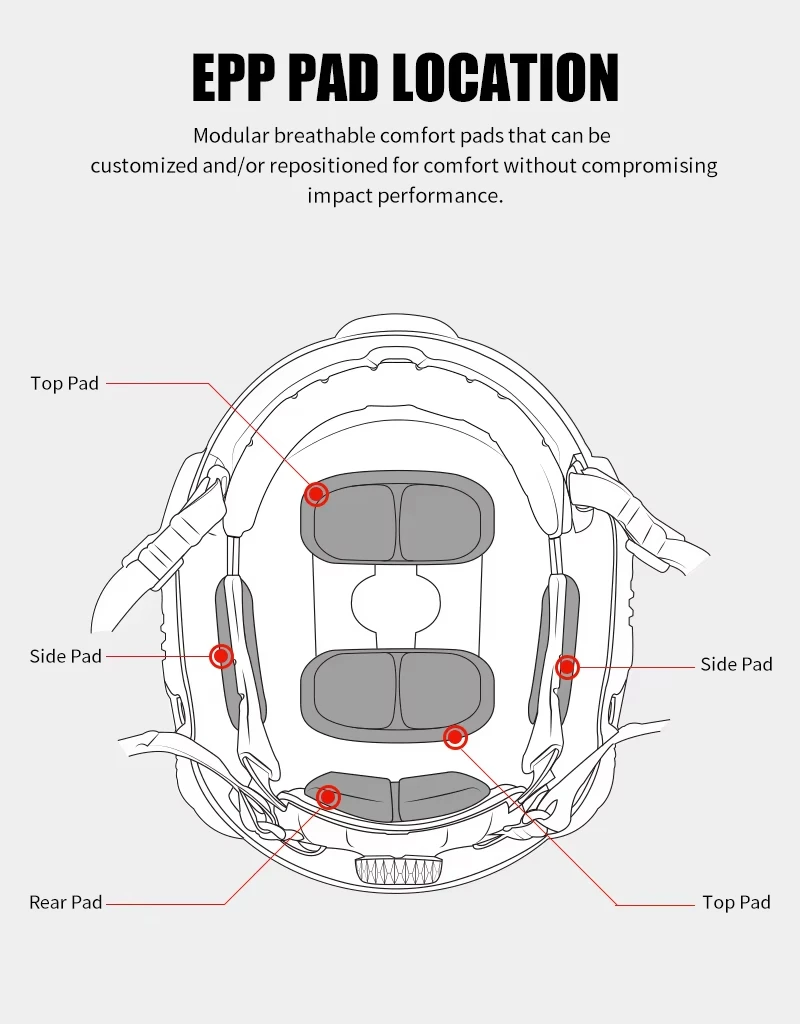 EPP PAD LOCATION

Modular breathable comfort pads that can be customized and/or repositioned for comfort without compromising impact performance.

Top Pad

Side Pad

Side Pad

Rear Pad

Top Pad