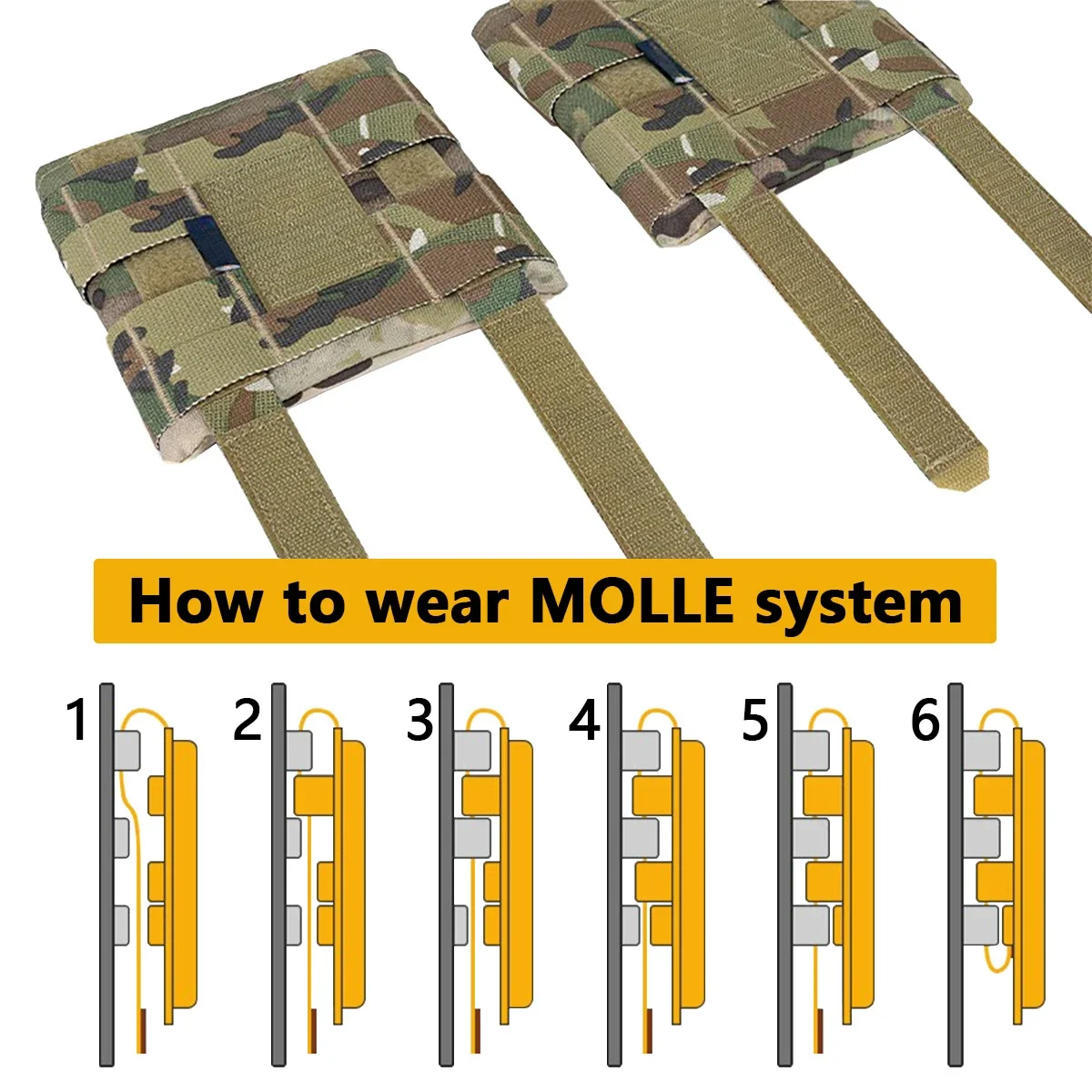 How to wear MOLLE system

1

2

3

4

5

6