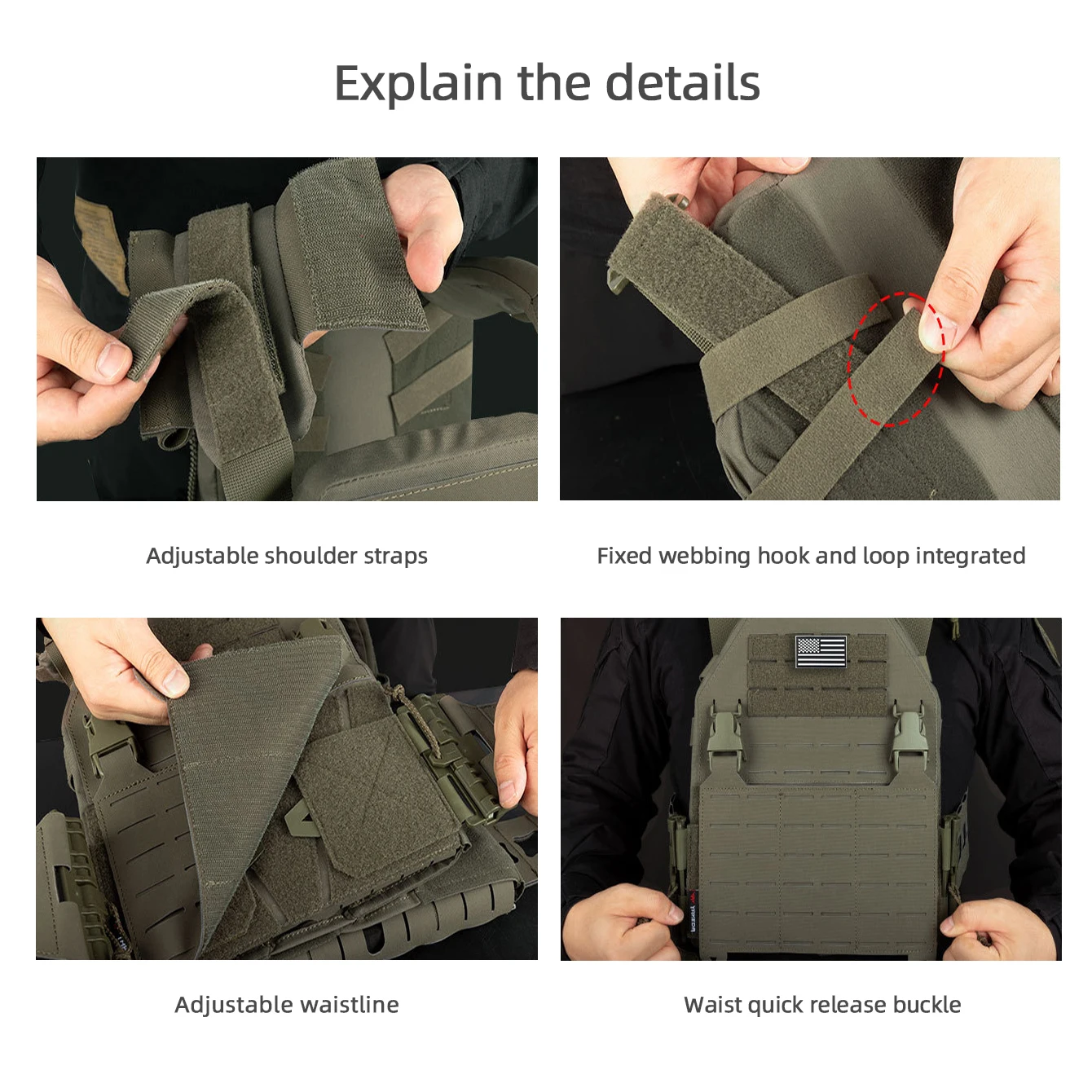 Explain the details

Adjustable shoulder straps

Fixed webbing hook and loop integrated

Adjustable waistline

Waist quick release buckle