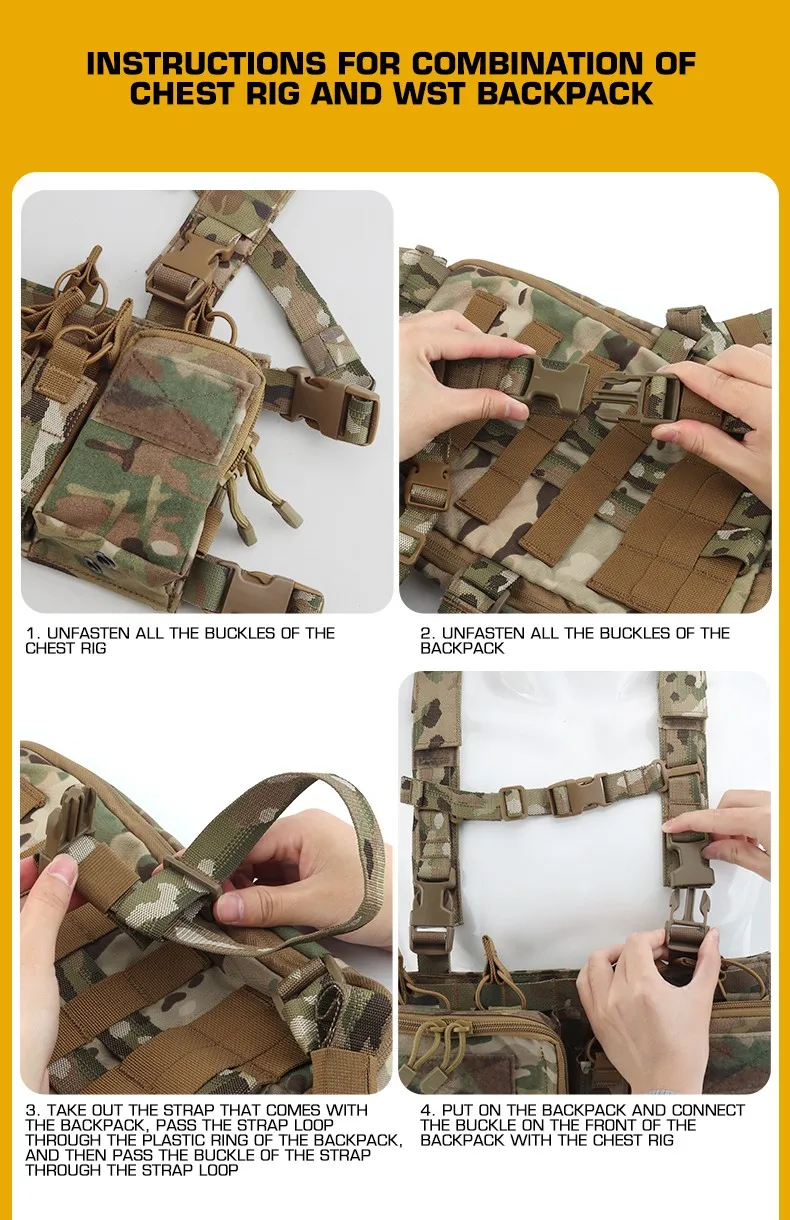 INSTRUCTIONS FOR COMBINATION OF CHEST RIG AND WST BACKPACK

1. UNFASTEN ALL THE BUCKLES OF THE CHEST RIG

2. UNFASTEN ALL THE BUCKLES OF THE BACKPACK

3. TAKE OUT THE STRAP THAT COMES WITH THE BACKPACK, PASS THE STRAP LOOP THROUGH THE PLASTIC RING OF THE BACKPACK, AND THEN PASS THE BUCKLE OF THE STRAP THROUGH THE STRAP LOOP

4. PUT ON THE BACKPACK AND CONNECT THE BUCKLE ON THE FRONT OF THE BACKPACK WITH THE CHEST RIG