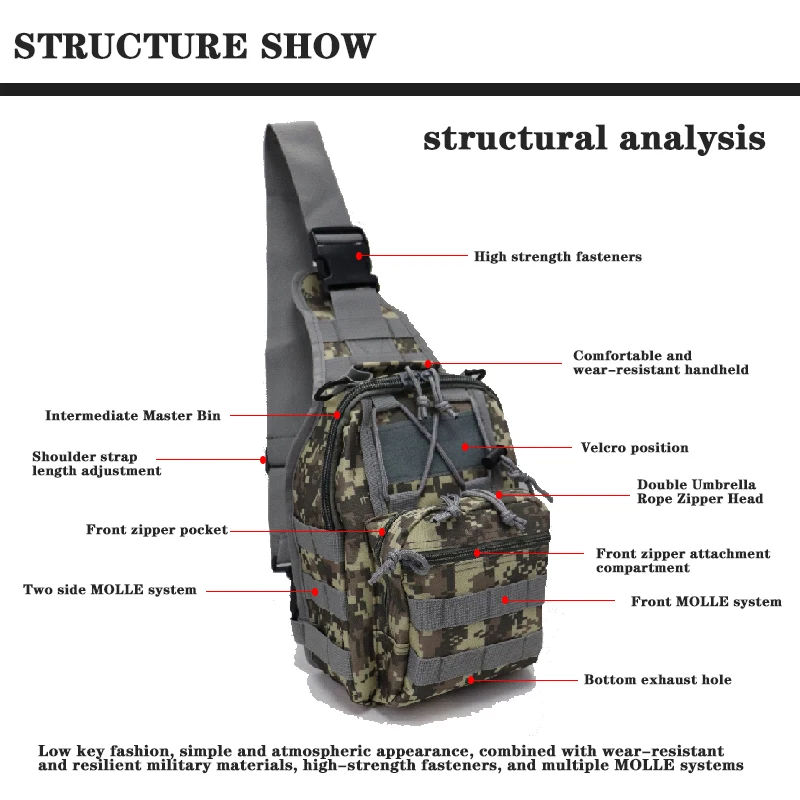 STRUCTURE SHOW

structural analysis

High strength fasteners

Comfortable and wear-resistant handheld

Intermediate Master Bin

Velcro position

Shoulder strap length adjustment

Double Umbrella Rope Zipper Head

Front zipper pocket

Front zipper attachment compartment

Two side MOLLE system

Front MOLLE system

Bottom exhaust hole

Low key fashion, simple and atmospheric appearance, combined with wear-resistant and resilient military materials, high-strength fasteners, and multiple MOLLE systems