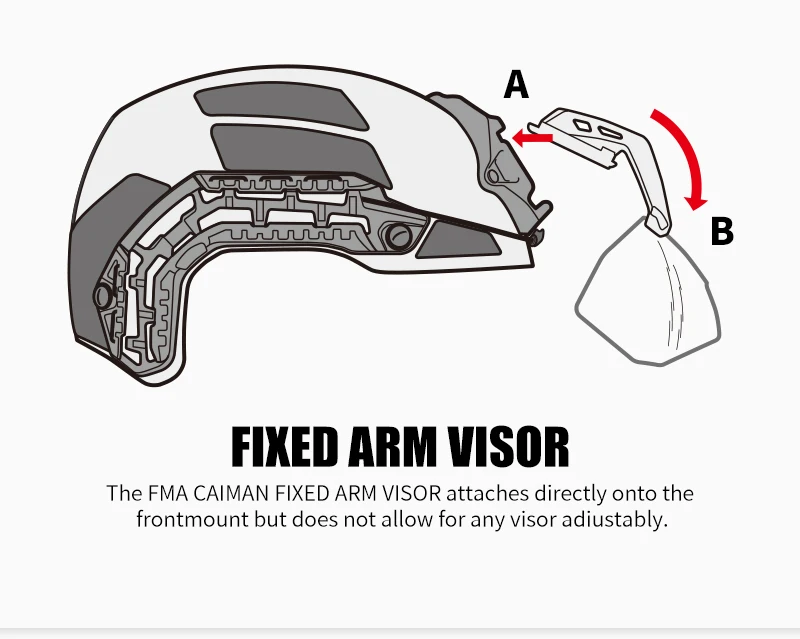 A

B

FIXED ARM VISOR

The FMA CAIMAN FIXED ARM VISOR attaches directly onto the frontmount but does not allow for any visor adiustably.