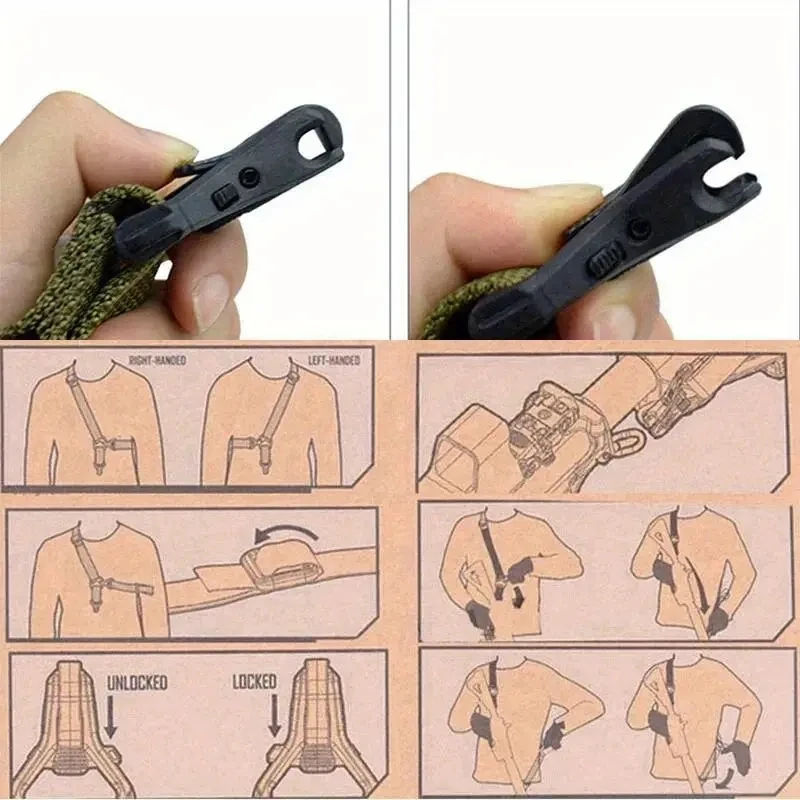 RIGHT-HANDED
LEFT-HANDED

UNLOCKED
LOCKED