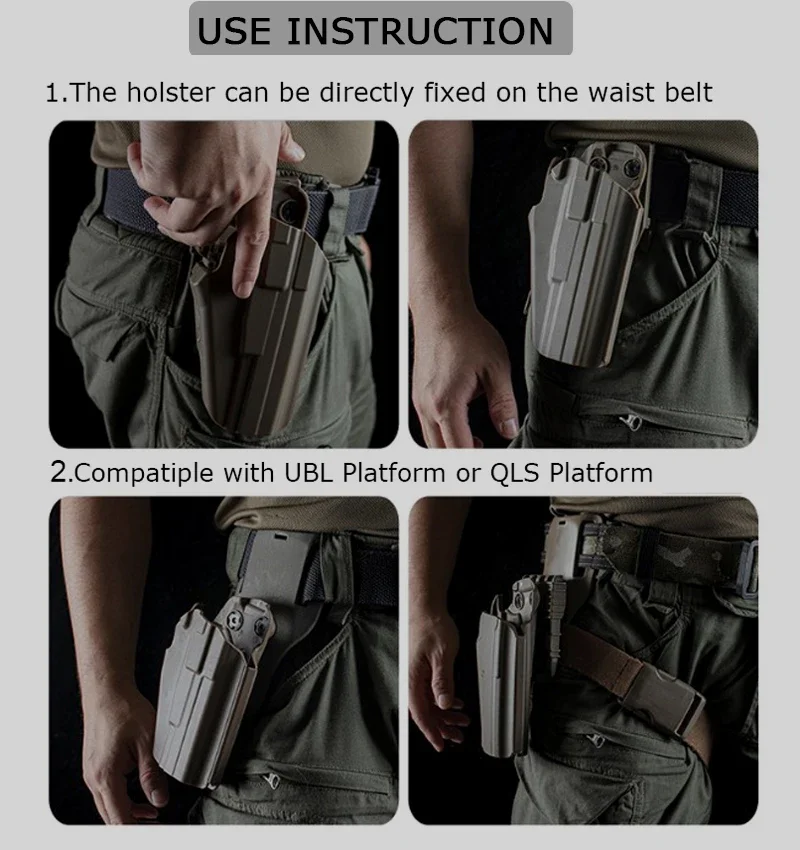 USE INSTRUCTION

1.The holster can be directly fixed on the waist belt

2.Compatiple with UBL Platform or QLS Platform