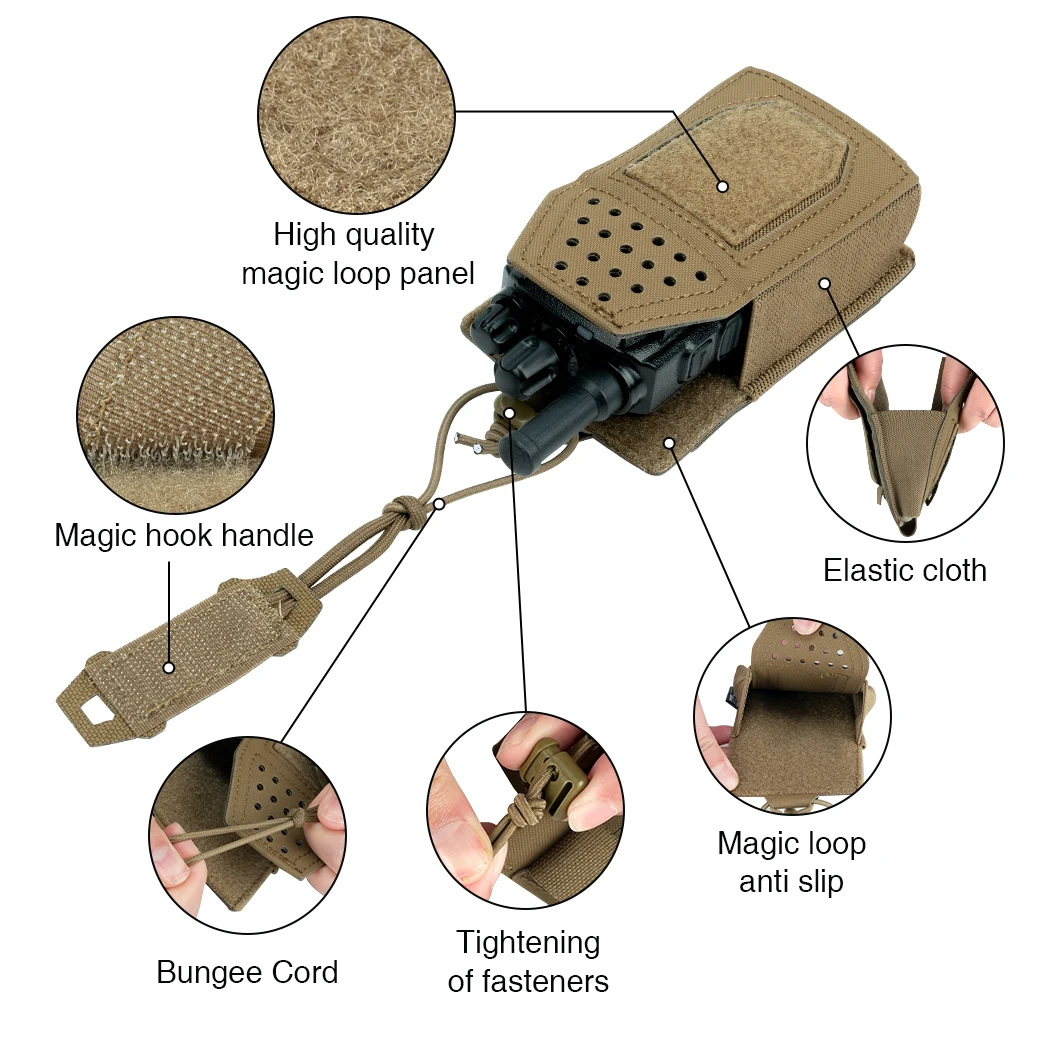 High quality magic loop panel

Magic hook handle

Elastic cloth

Magic loop anti slip

Bungee Cord

Tightening of fasteners