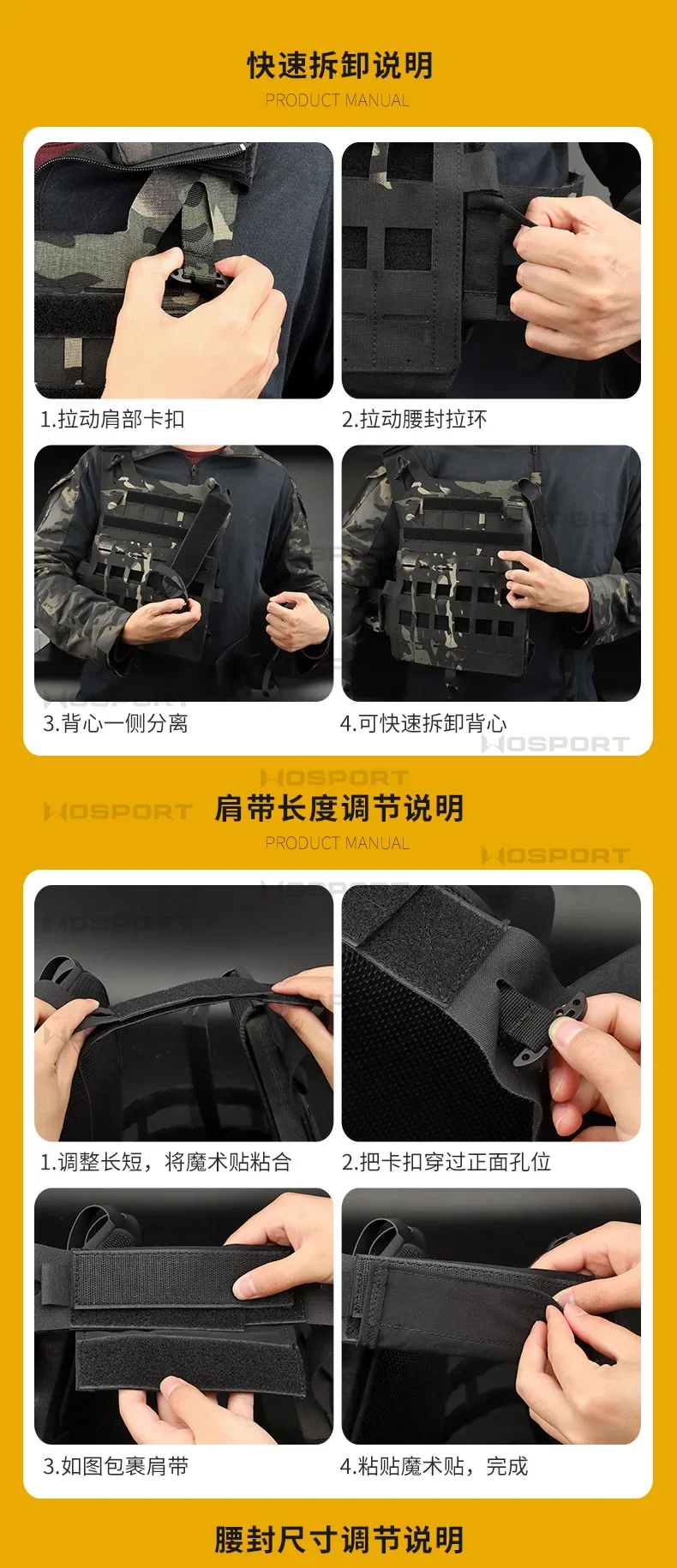 快速拆卸说明
PRODUCT MANUAL

1.拉动肩部卡扣

2.拉动腰封拉环

3.背心一侧分离

4.可快速拆卸背心

WOSPORT

WOSPORT

WOSPORT

肩带长度调节说明
PRODUCT MANUAL

WOSPORT

1.调整长短，将魔术贴粘合

2.把卡扣穿过正面孔位

3.如图包裹肩带

4.粘贴魔术贴，完成

腰封尺寸调节说明