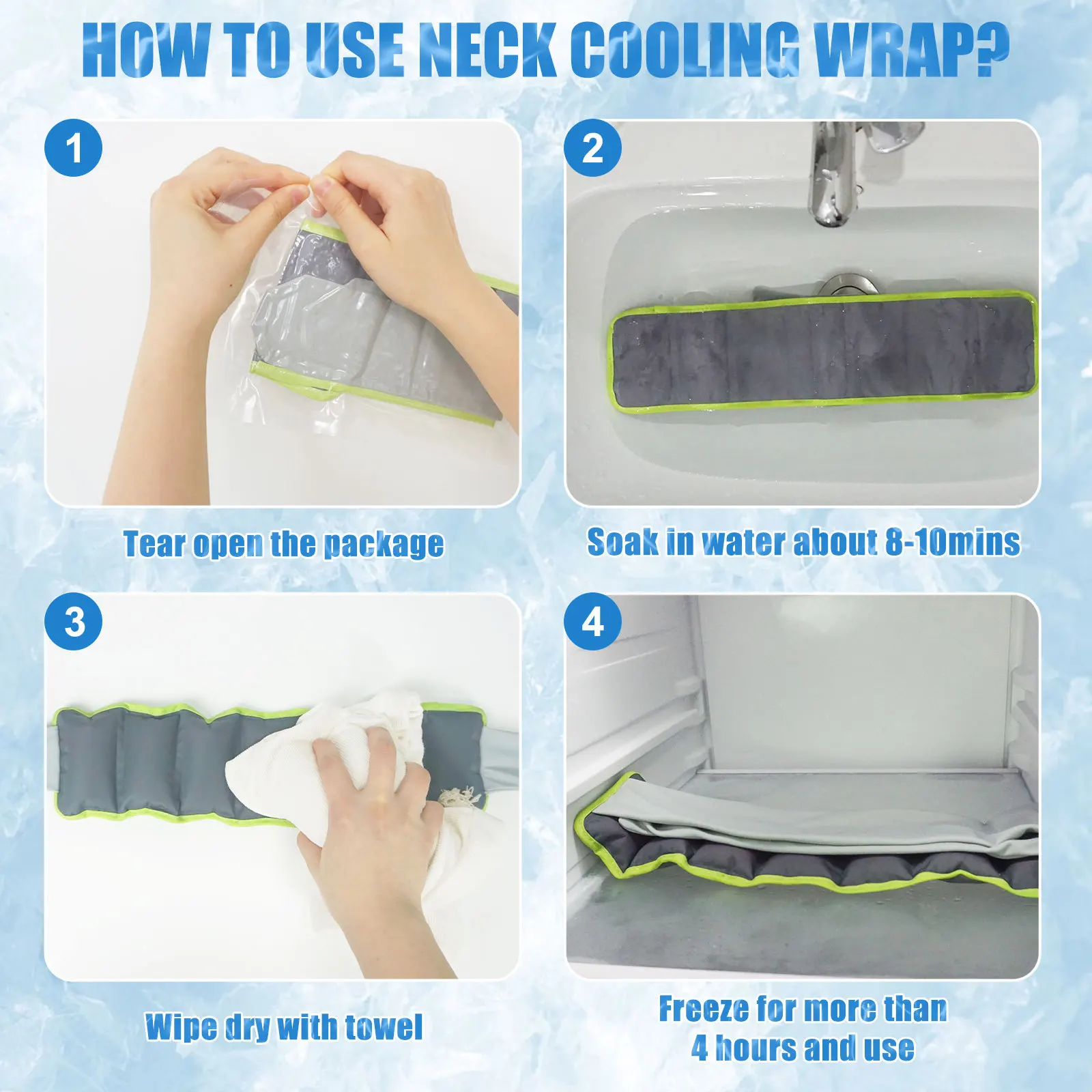 HOW TO USE NECK COOLING WRAP?

1

Tear open the package

2

Soak in water about 8-10mins

3

Wipe dry with towel

4

Freeze for more than 4 hours and use