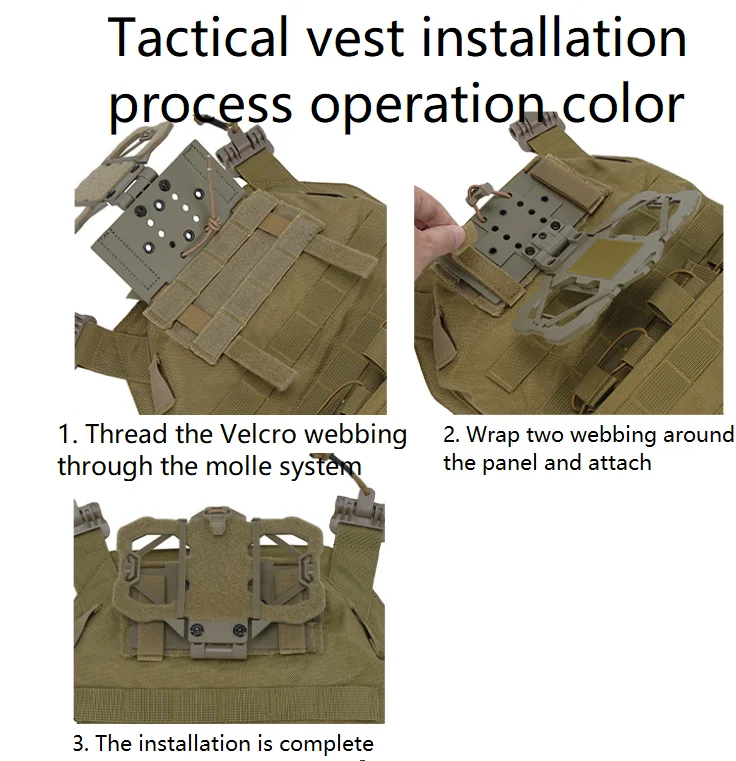 Tactical vest installation process operation color

1. Thread the Velcro webbing through the molle system

2. Wrap two webbing around the panel and attach

3. The installation is complete