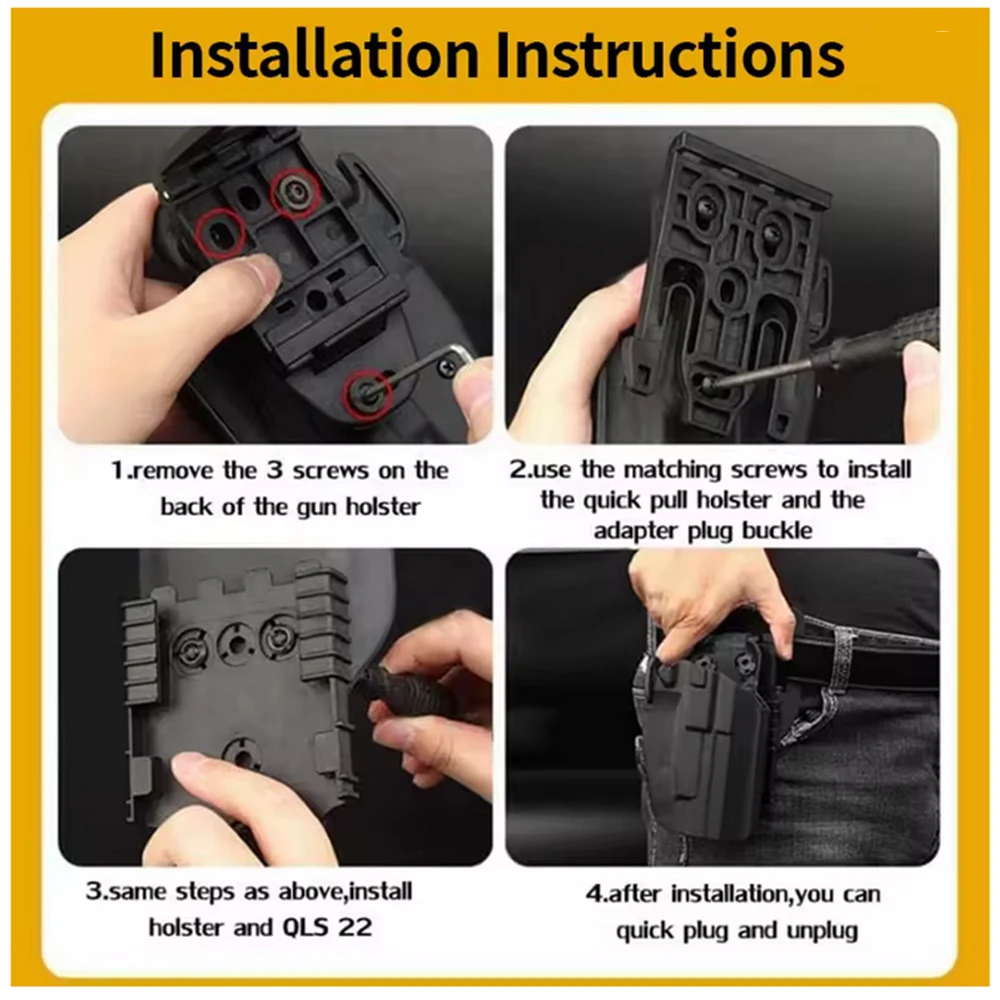 Installation Instructions

1.remove the 3 screws on the back of the gun holster

2.use the matching screws to install the quick pull holster and the adapter plug buckle

3.same steps as above,install holster and QLS 22

4.after installation,you can quick plug and unplug