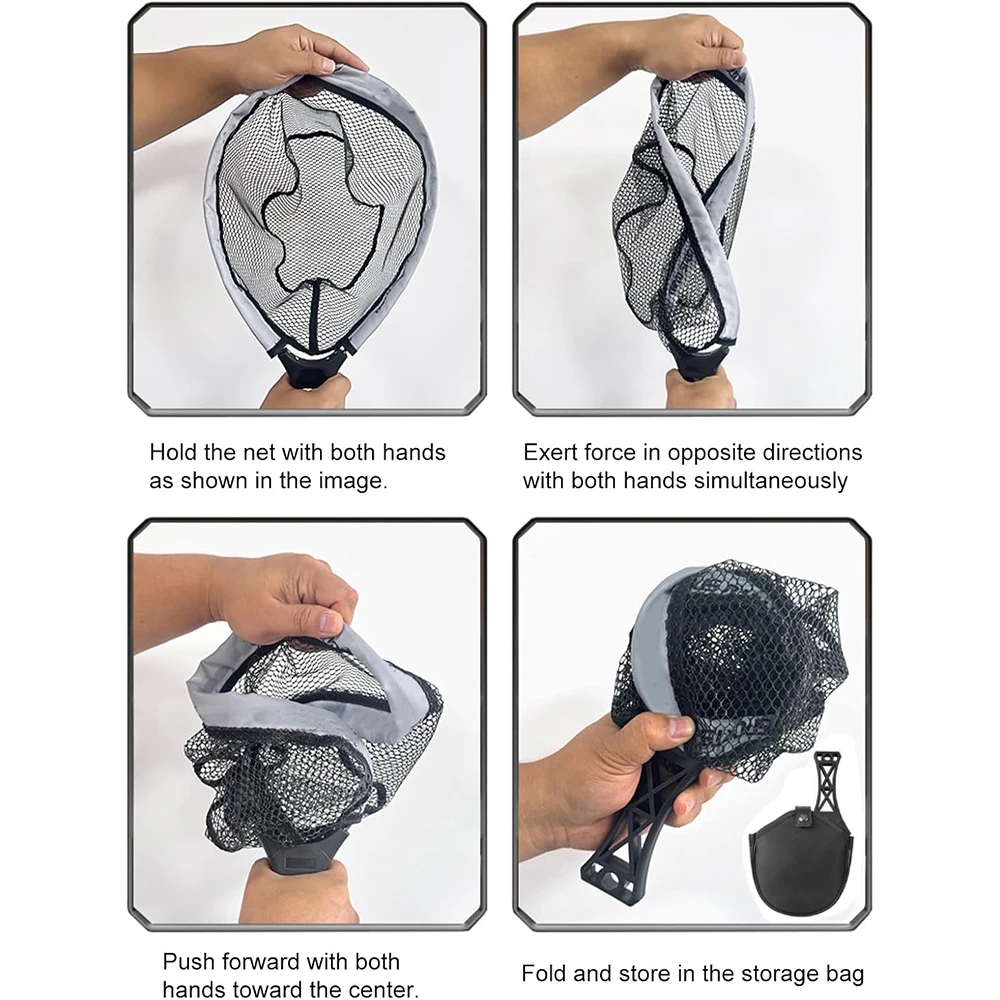 Hold the net with both hands as shown in the image.

Exert force in opposite directions with both hands simultaneously

Push forward with both hands toward the center.

Fold and store in the storage bag