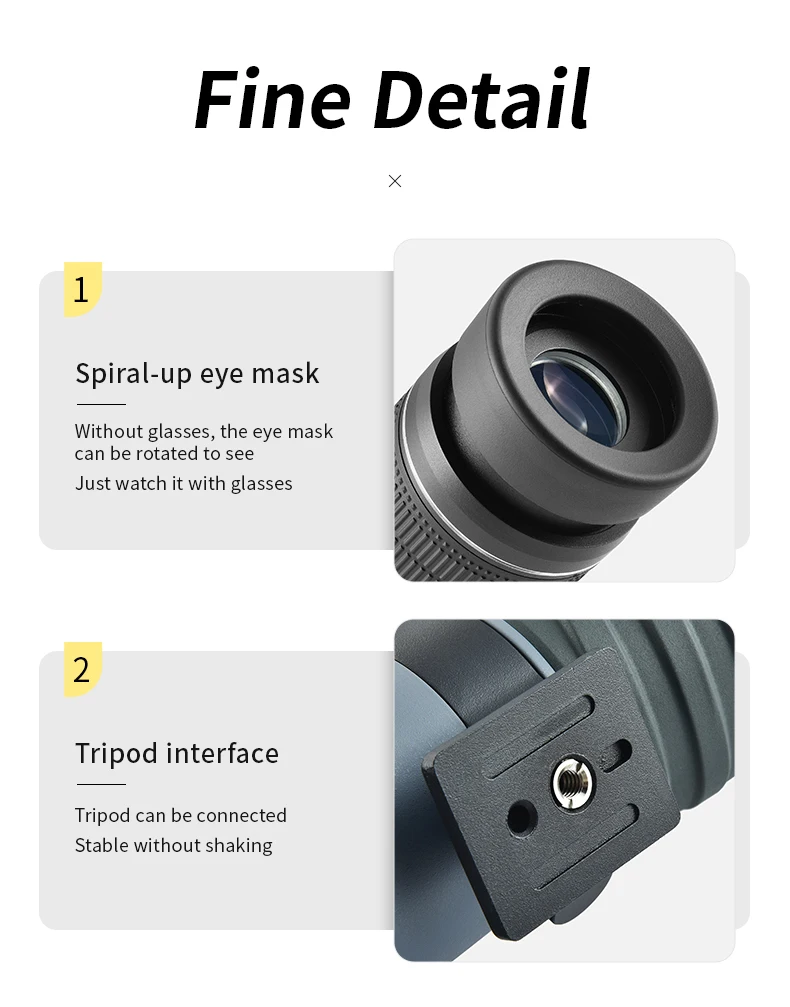 Fine Detail

×

1

Spiral-up eye mask

Without glasses, the eye mask can be rotated to see

Just watch it with glasses

2

Tripod interface

Tripod can be connected

Stable without shaking