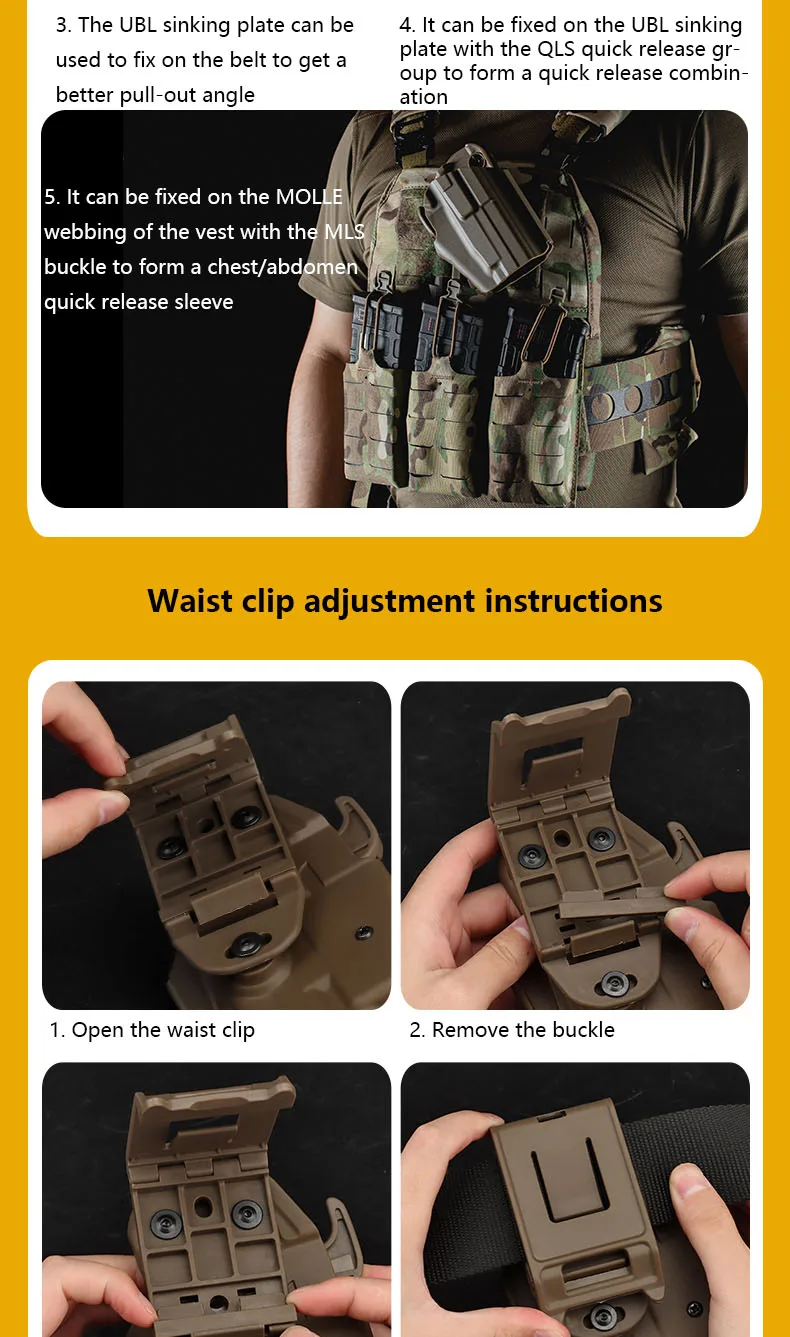 3. The UBL sinking plate can be used to fix on the belt to get a better pull-out angle

4. It can be fixed on the UBL sinking plate with the QLS quick release group to form a quick release combination

5. It can be fixed on the MOLLE webbing of the vest with the MLS buckle to form a chest/abdomen quick release sleeve

Waist clip adjustment instructions

1. Open the waist clip

2. Remove the buckle