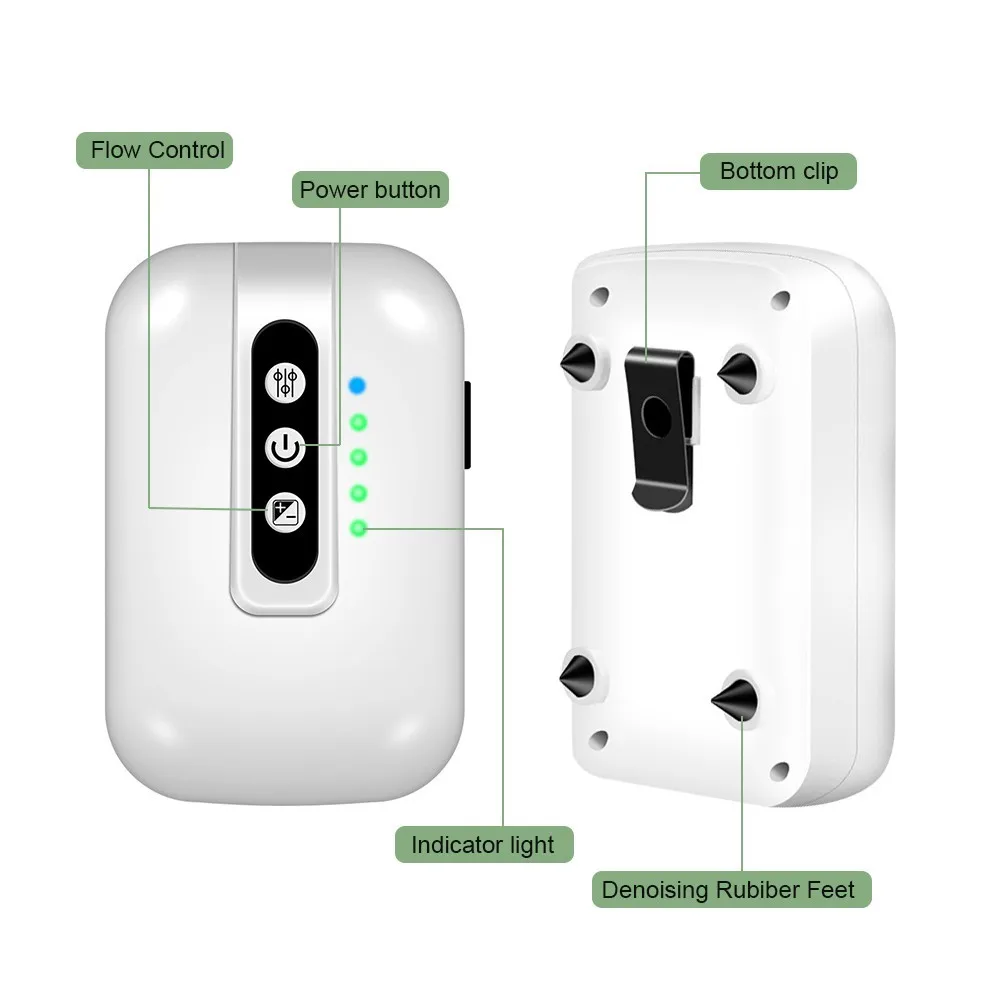 Flow Control

Power button

Bottom clip

Indicator light

Denoising Rubiber Feet