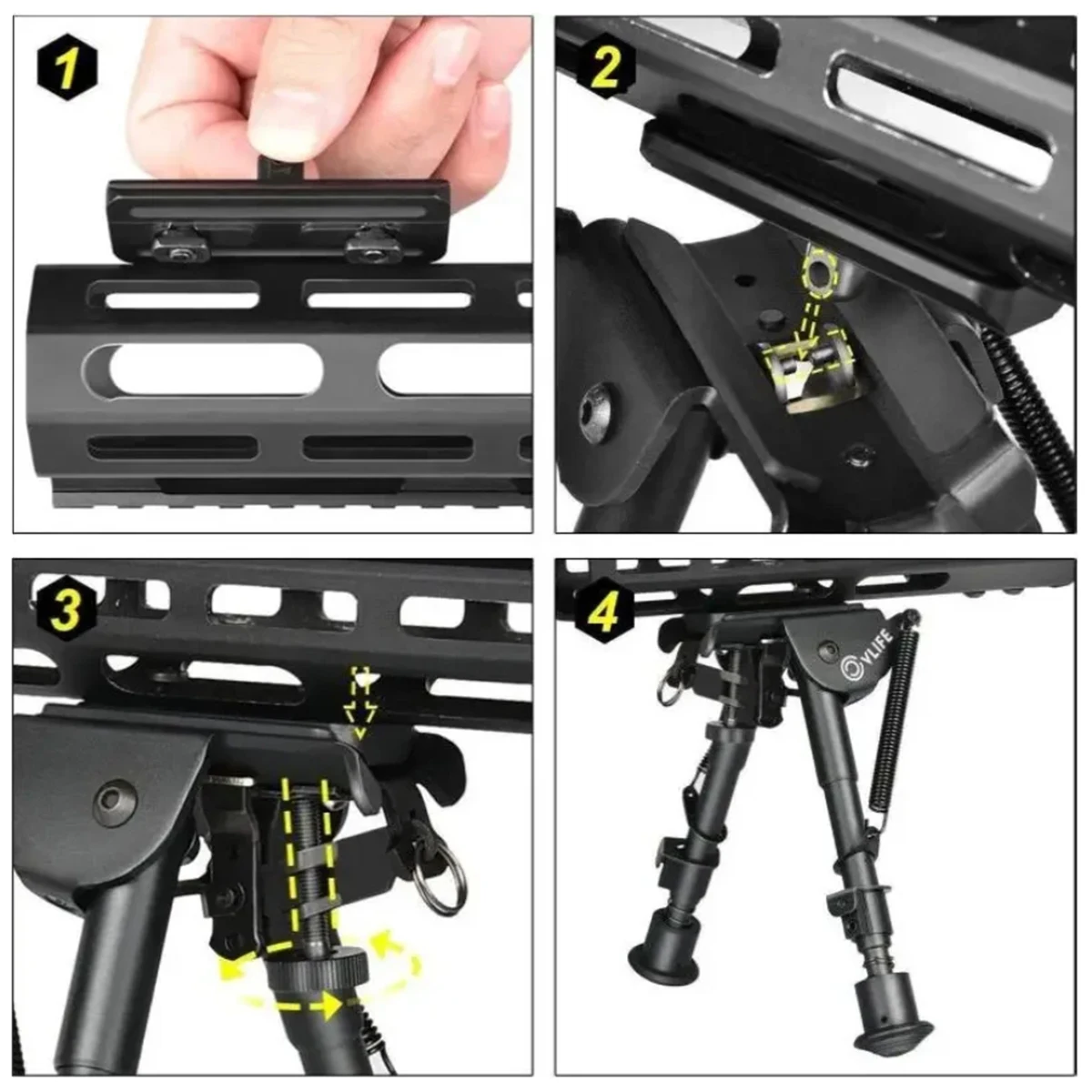 1

2

3

4

CVLIFE