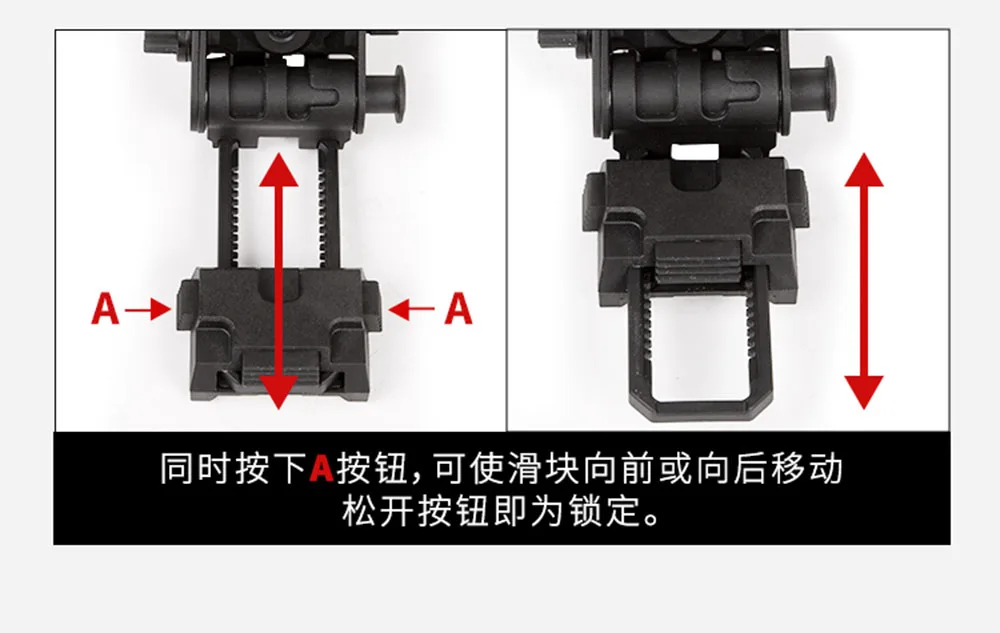 A A

同时按下A按钮，可使滑块向前或向后移动
松开按钮即为锁定。