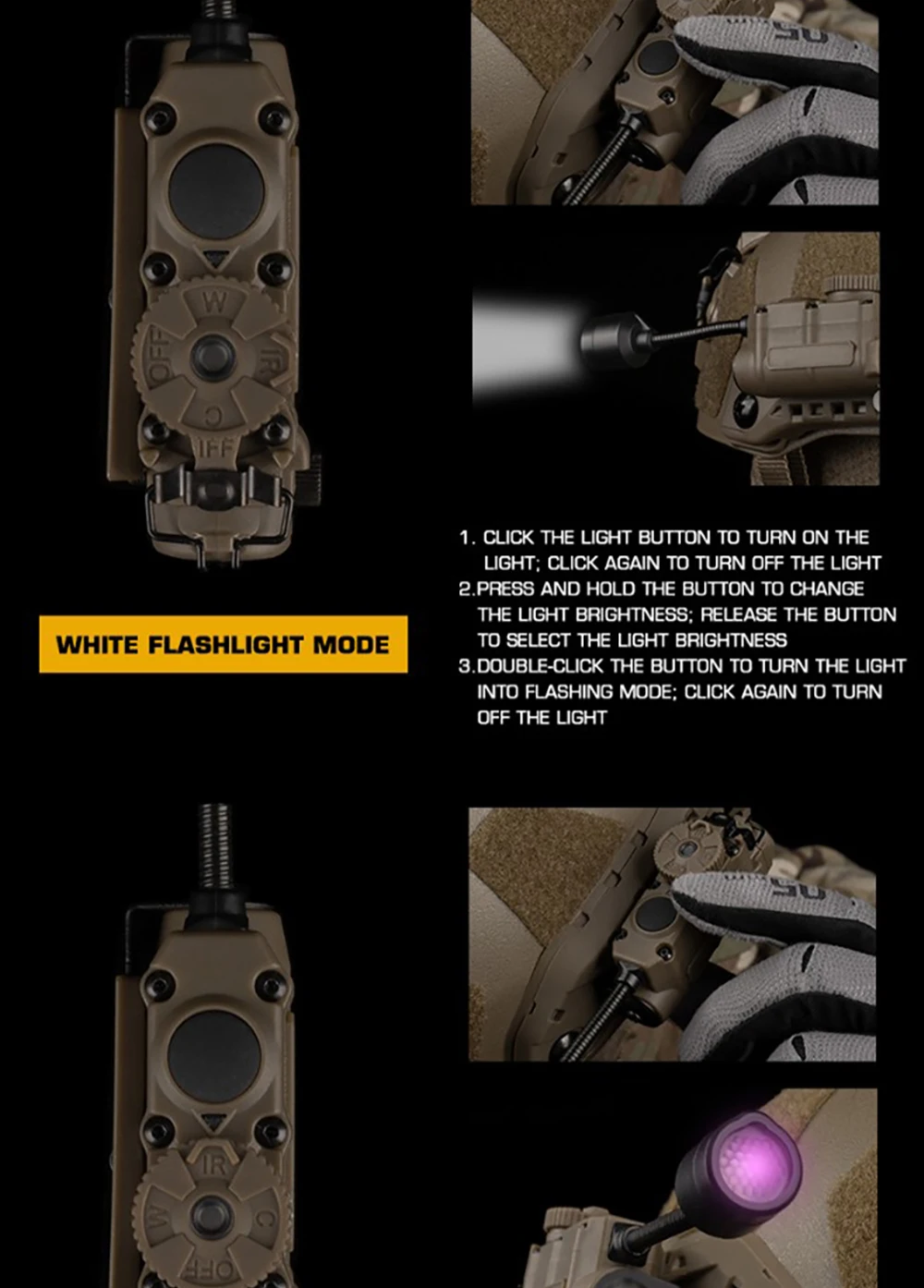 W
OFF
IR
C
IFF

WHITE FLASHLIGHT MODE

1. CLICK THE LIGHT BUTTON TO TURN ON THE LIGHT; CLICK AGAIN TO TURN OFF THE LIGHT
2.PRESS AND HOLD THE BUTTON TO CHANGE THE LIGHT BRIGHTNESS; RELEASE THE BUTTON TO SELECT THE LIGHT BRIGHTNESS
3.DOUBLE-CLICK THE BUTTON TO TURN THE LIGHT INTO FLASHING MODE; CLICK AGAIN TO TURN OFF THE LIGHT

IR
W
C
OFF