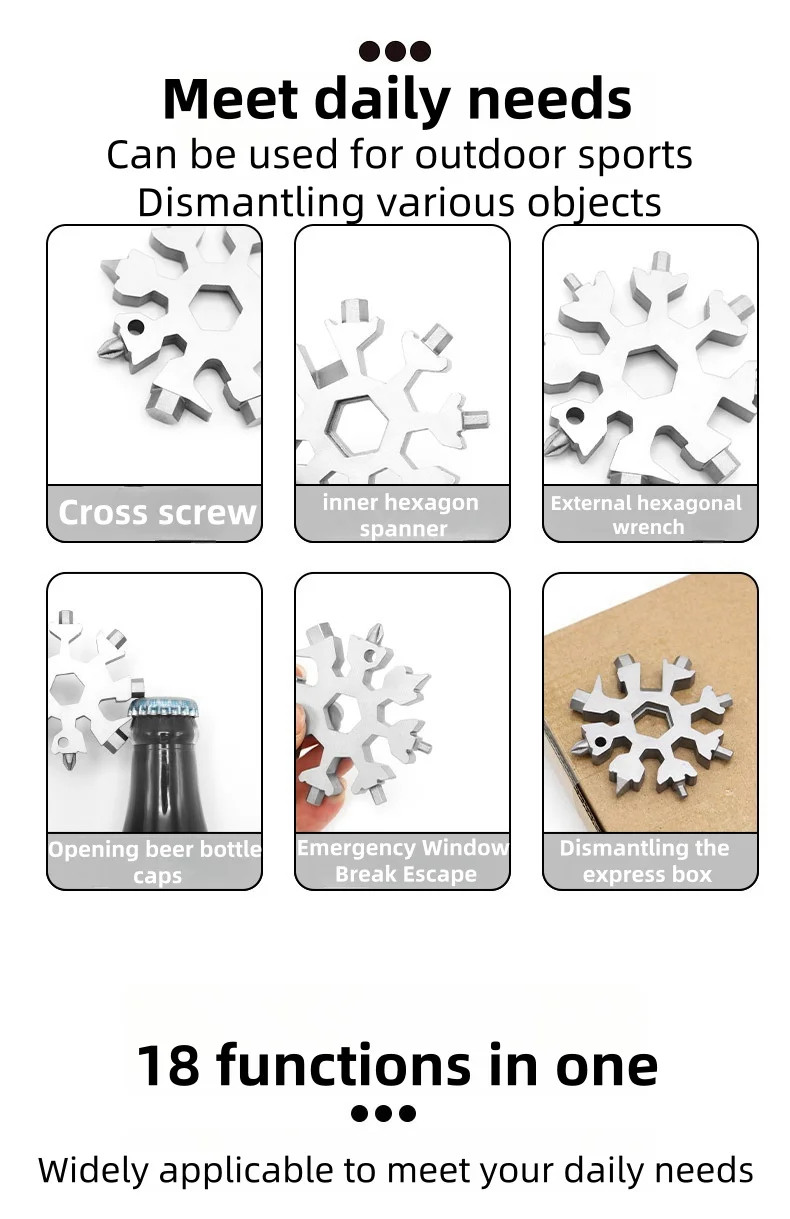 Meet daily needs
Can be used for outdoor sports
Dismantling various objects

Cross screw

inner hexagon spanner

External hexagonal wrench

Opening beer bottle caps

Emergency Window Break Escape

Dismantling the express box

18 functions in one

Widely applicable to meet your daily needs