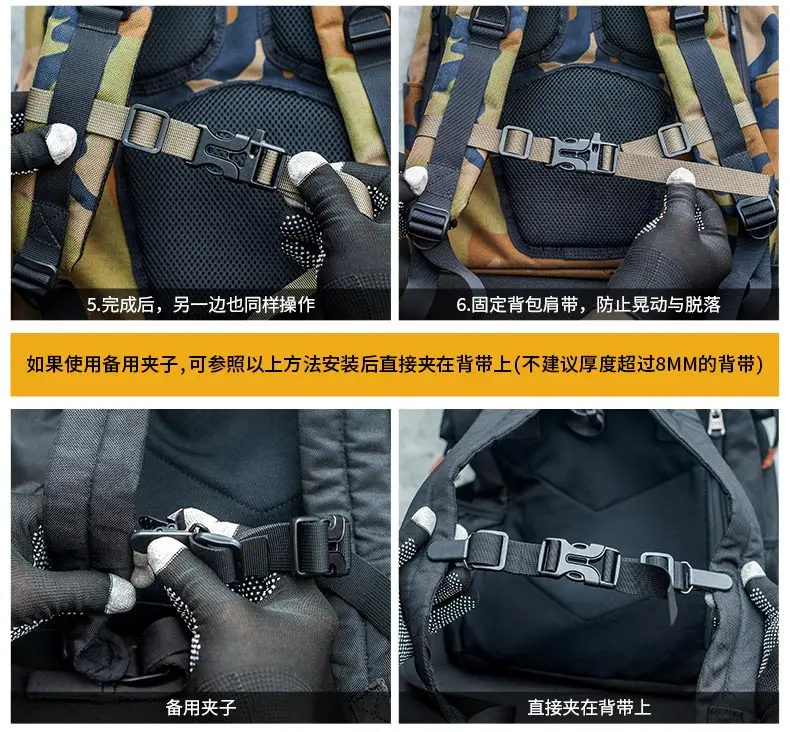 5.完成后，另一边也同样操作

6.固定背包肩带，防止晃动与脱落

如果使用备用夹子，可参照以上方法安装后直接夹在背带上(不建议厚度超过8MM的背带)

备用夹子

直接夹在背带上