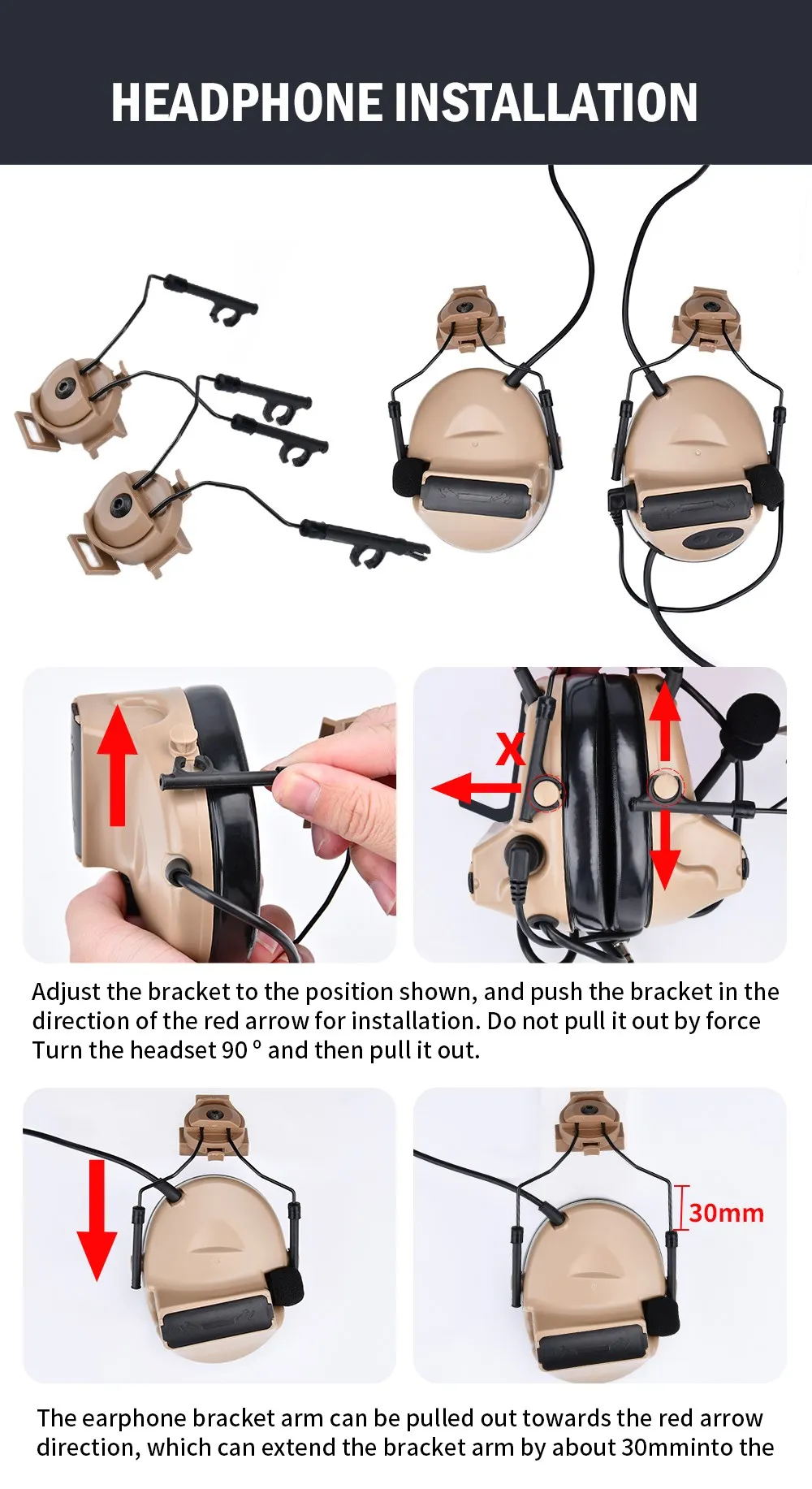 HEADPHONE INSTALLATION

X

Adjust the bracket to the position shown, and push the bracket in the direction of the red arrow for installation. Do not pull it out by force Turn the headset 90 ° and then pull it out.

30mm

The earphone bracket arm can be pulled out towards the red arrow direction, which can extend the bracket arm by about 30mminto the