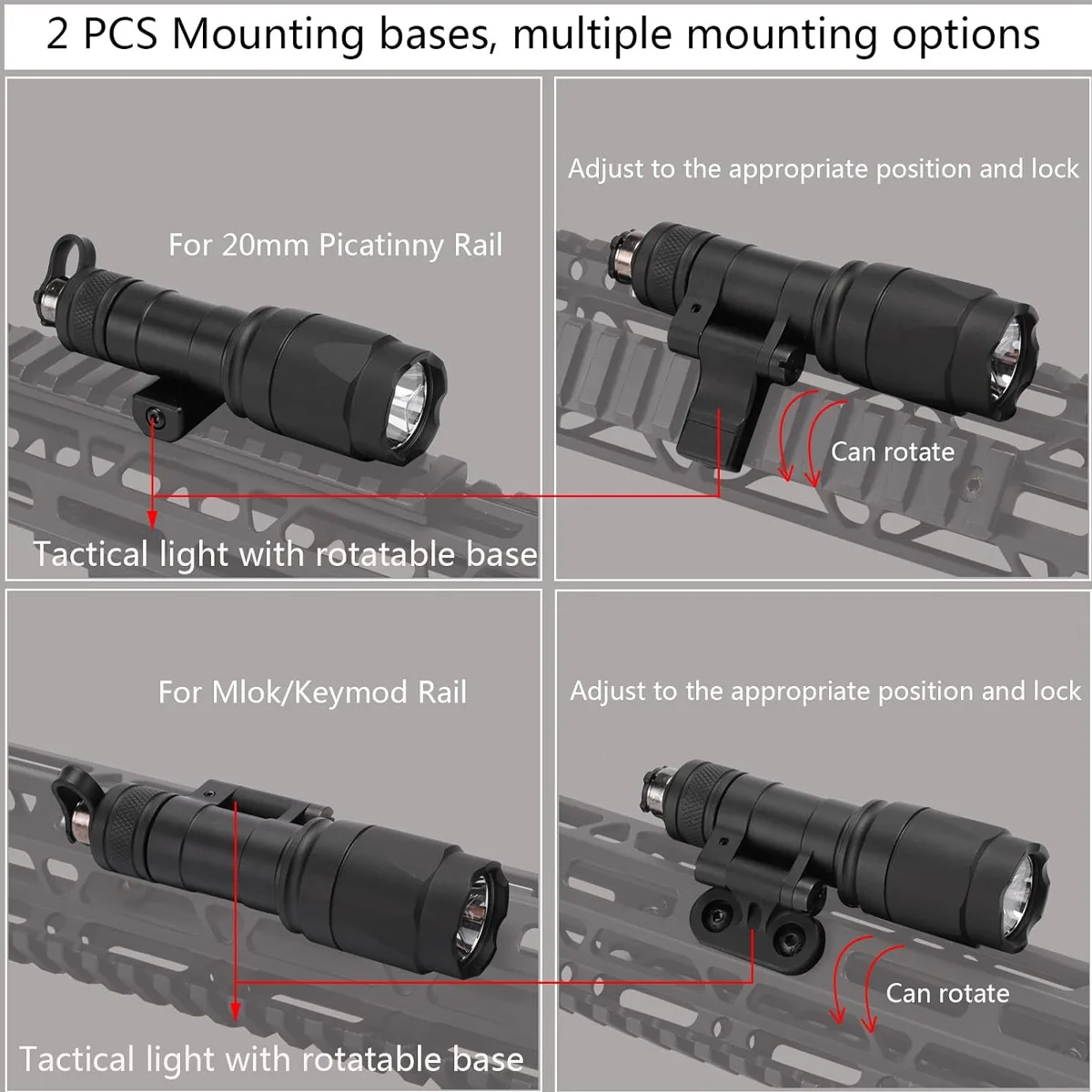 2 PCS Mounting bases, multiple mounting options

For 20mm Picatinny Rail

Tactical light with rotatable base

Adjust to the appropriate position and lock

Can rotate

For Mlok/Keymod Rail

Tactical light with rotatable base

Adjust to the appropriate position and lock

Can rotate