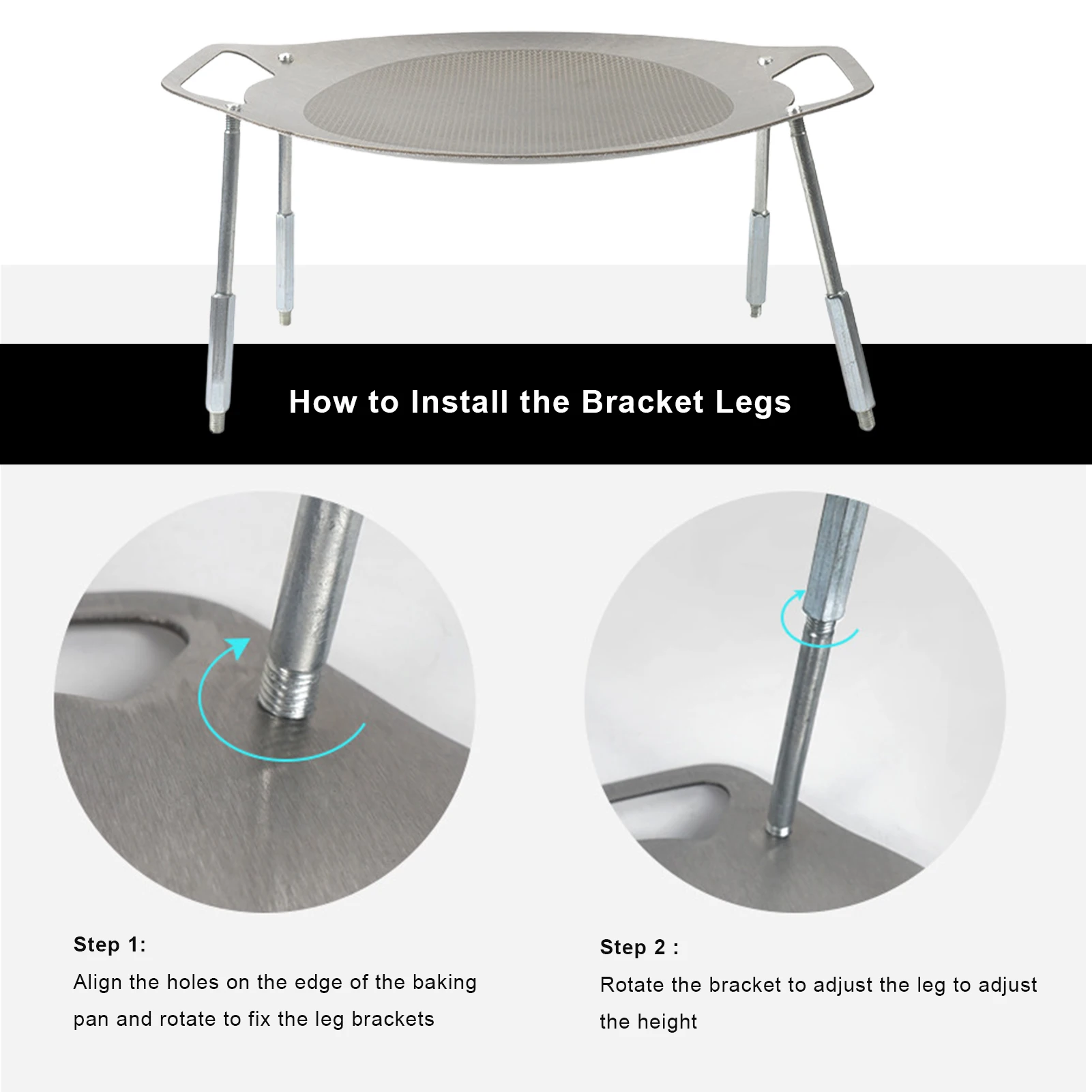 How to Install the Bracket Legs

Step 1:
Align the holes on the edge of the baking pan and rotate to fix the leg brackets

Step 2 :
Rotate the bracket to adjust the leg to adjust the height