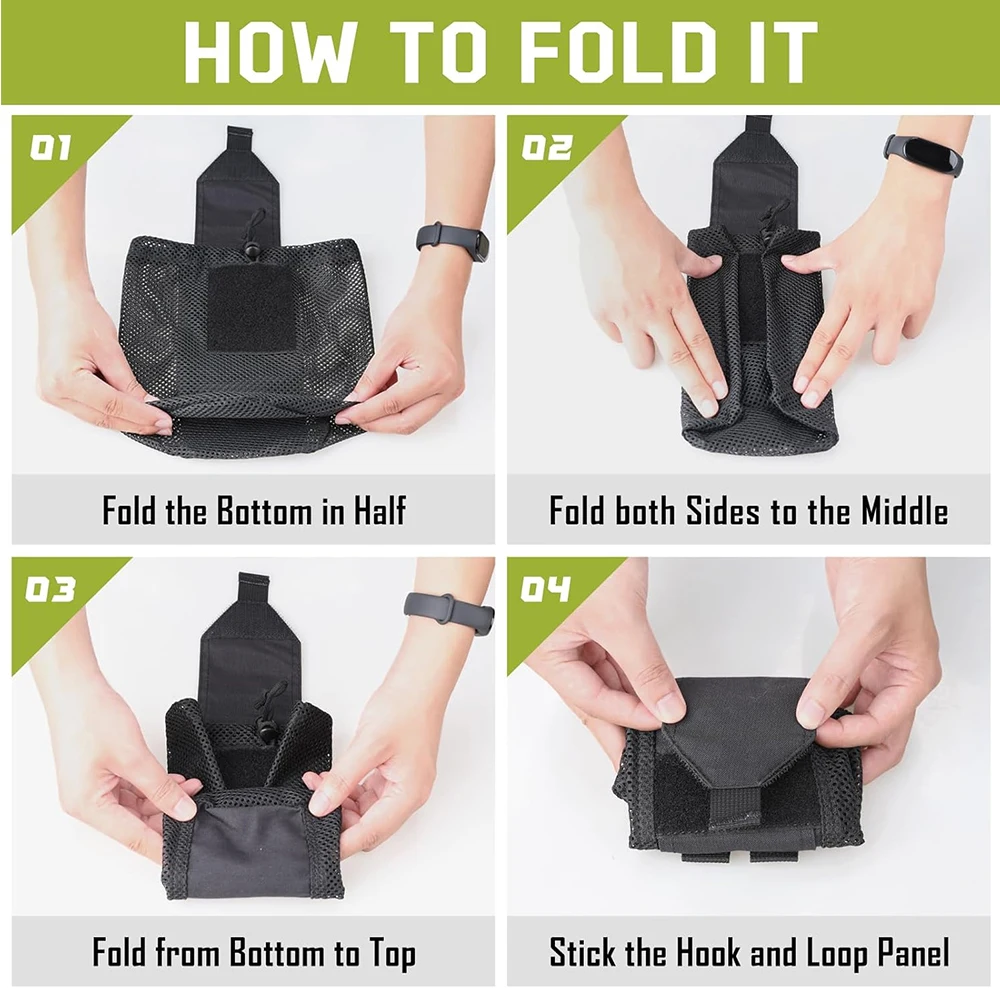 HOW TO FOLD IT

01

Fold the Bottom in Half

02

Fold both Sides to the Middle

03

Fold from Bottom to Top

04

Stick the Hook and Loop Panel