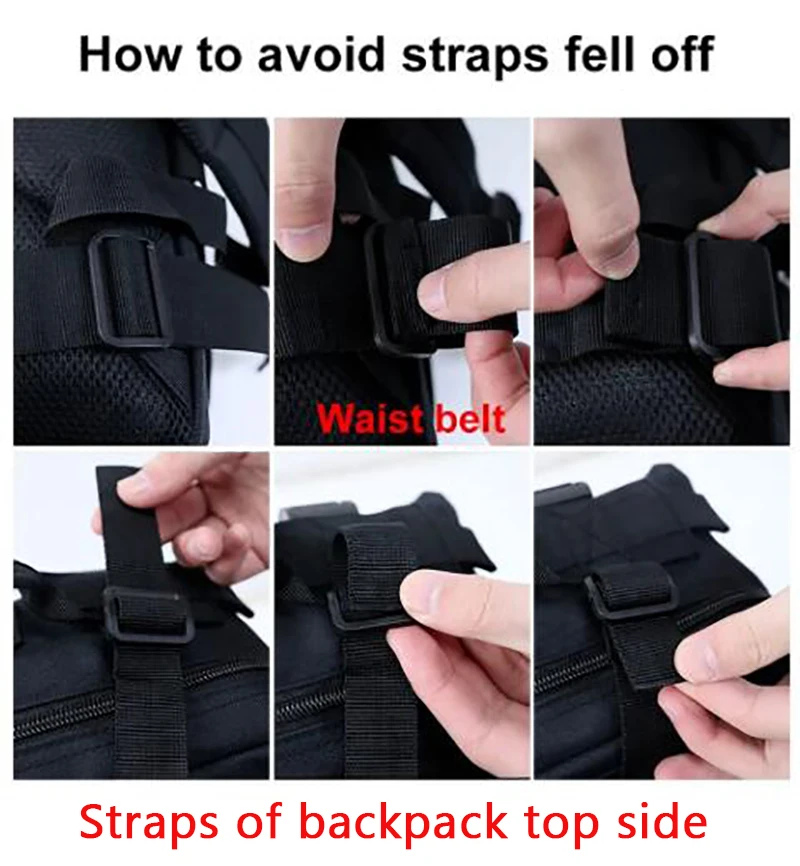 How to avoid straps fell off

Waist belt

Straps of backpack top side