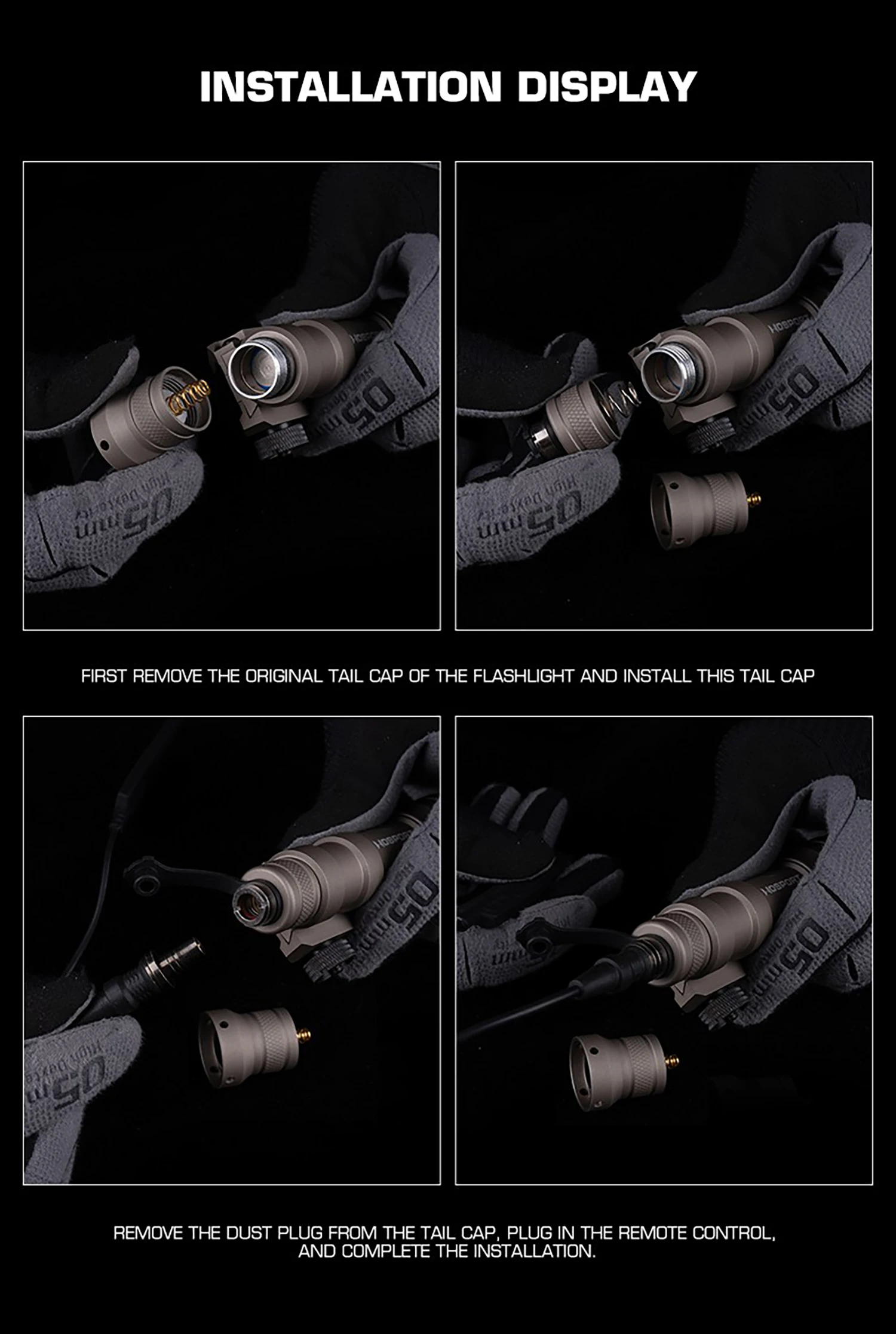 INSTALLATION DISPLAY

FIRST REMOVE THE ORIGINAL TAIL CAP OF THE FLASHLIGHT AND INSTALL THIS TAIL CAP

REMOVE THE DUST PLUG FROM THE TAIL CAP, PLUG IN THE REMOTE CONTROL, AND COMPLETE THE INSTALLATION.